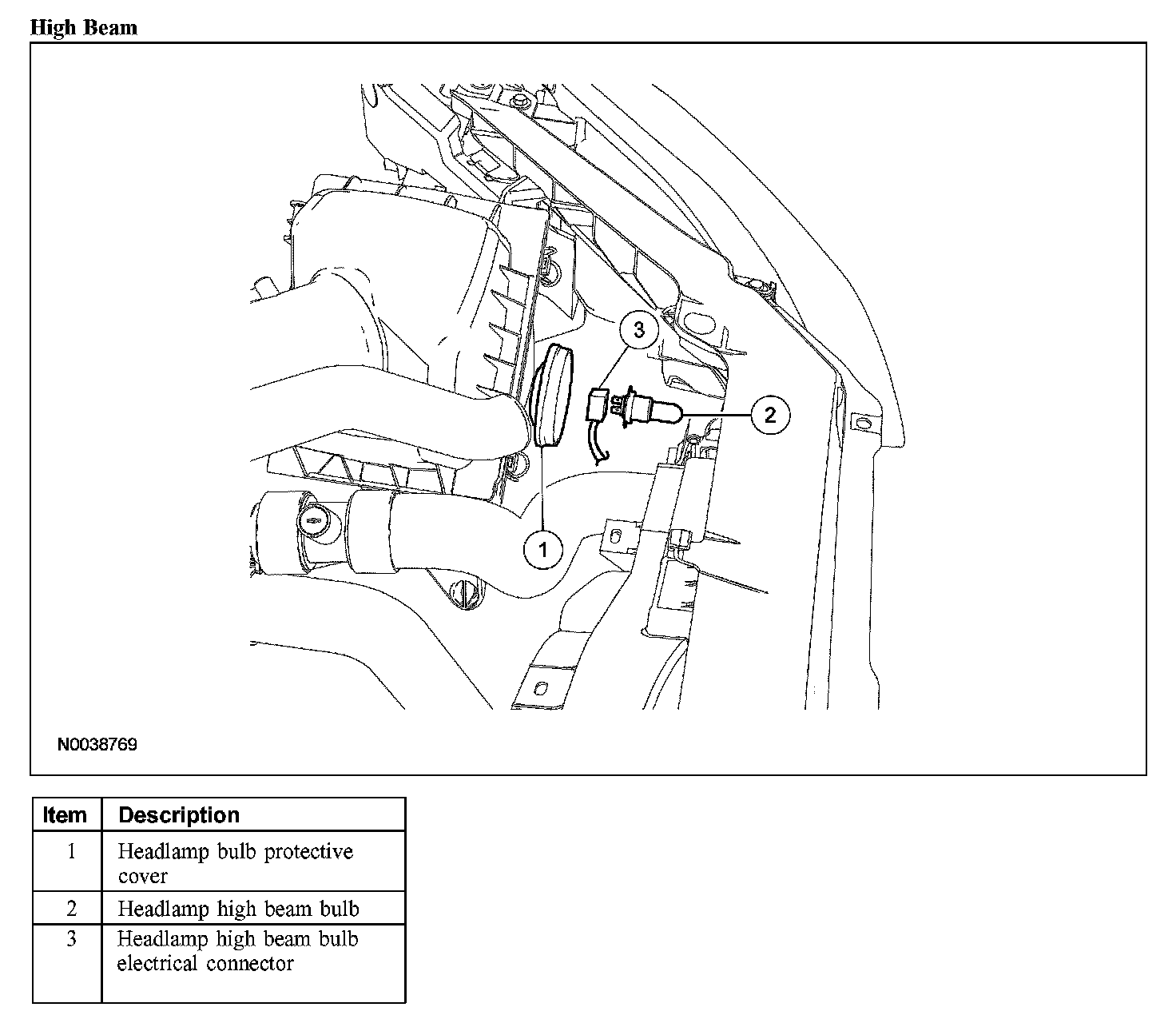 High Beam

3

2

1

N0038769

| Item | Description |
|---|---|
| 1 | Headlamp bulb protective cover |
| 2 | Headlamp high beam bulb |
| 3 | Headlamp high beam bulb electrical connector |