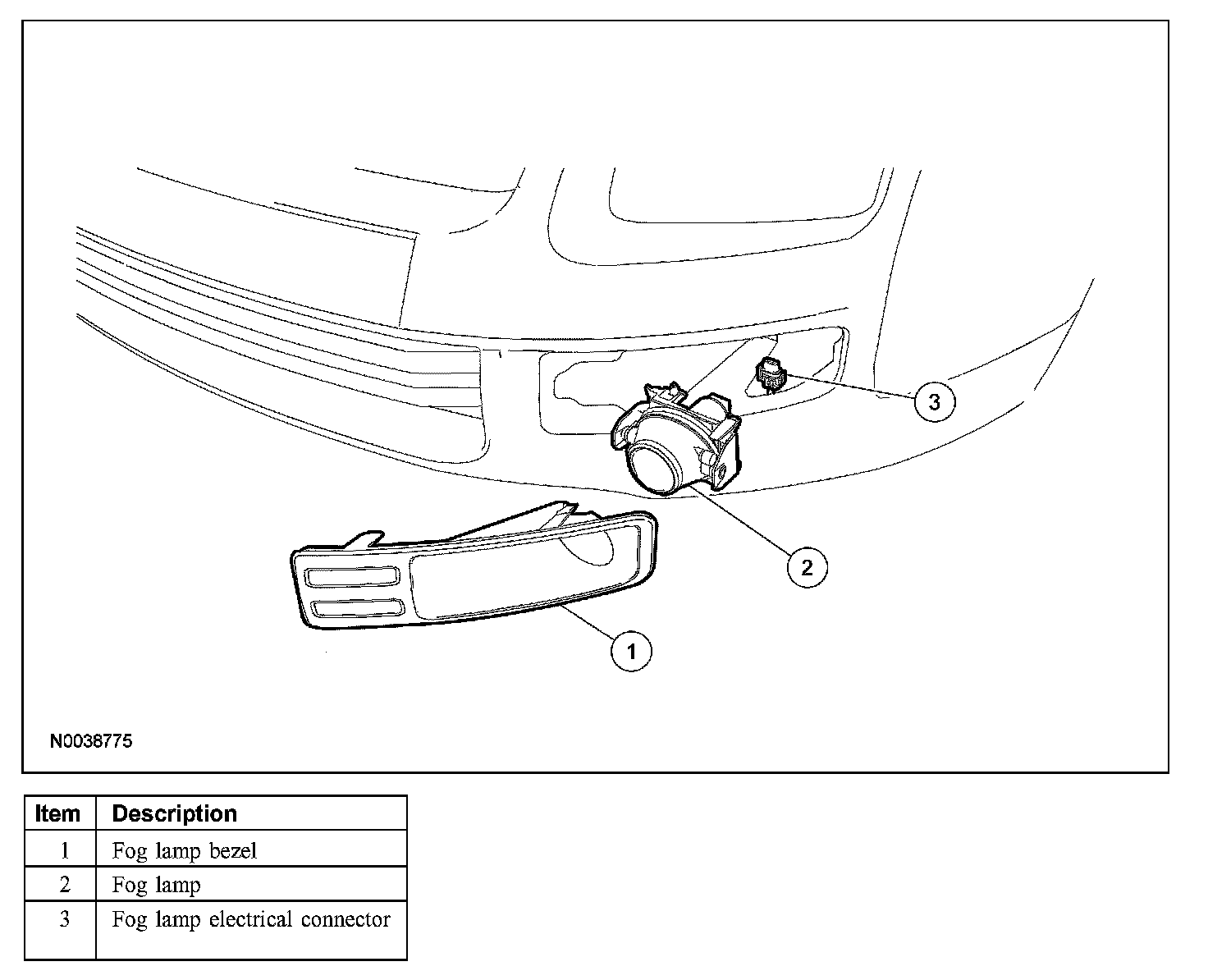 3

2

1

N0038775

| Item | Description |
|---|---|
| 1 | Fog lamp bezel |
| 2 | Fog lamp |
| 3 | Fog lamp electrical connector |