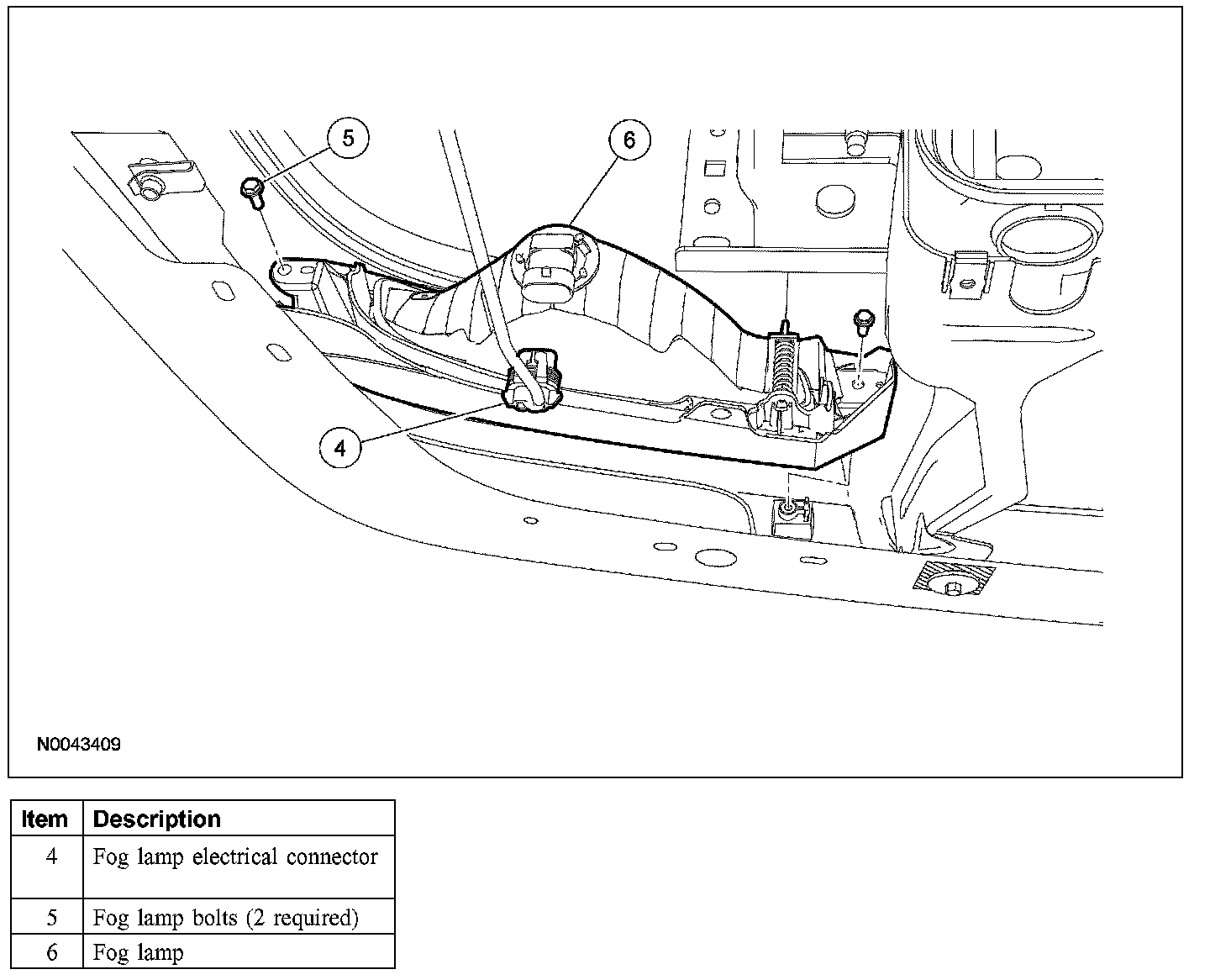 5

6

4

N0043409

| Item | Description |
|---|---|
| 4 | Fog lamp electrical connector |
| 5 | Fog lamp bolts (2 required) |
| 6 | Fog lamp |