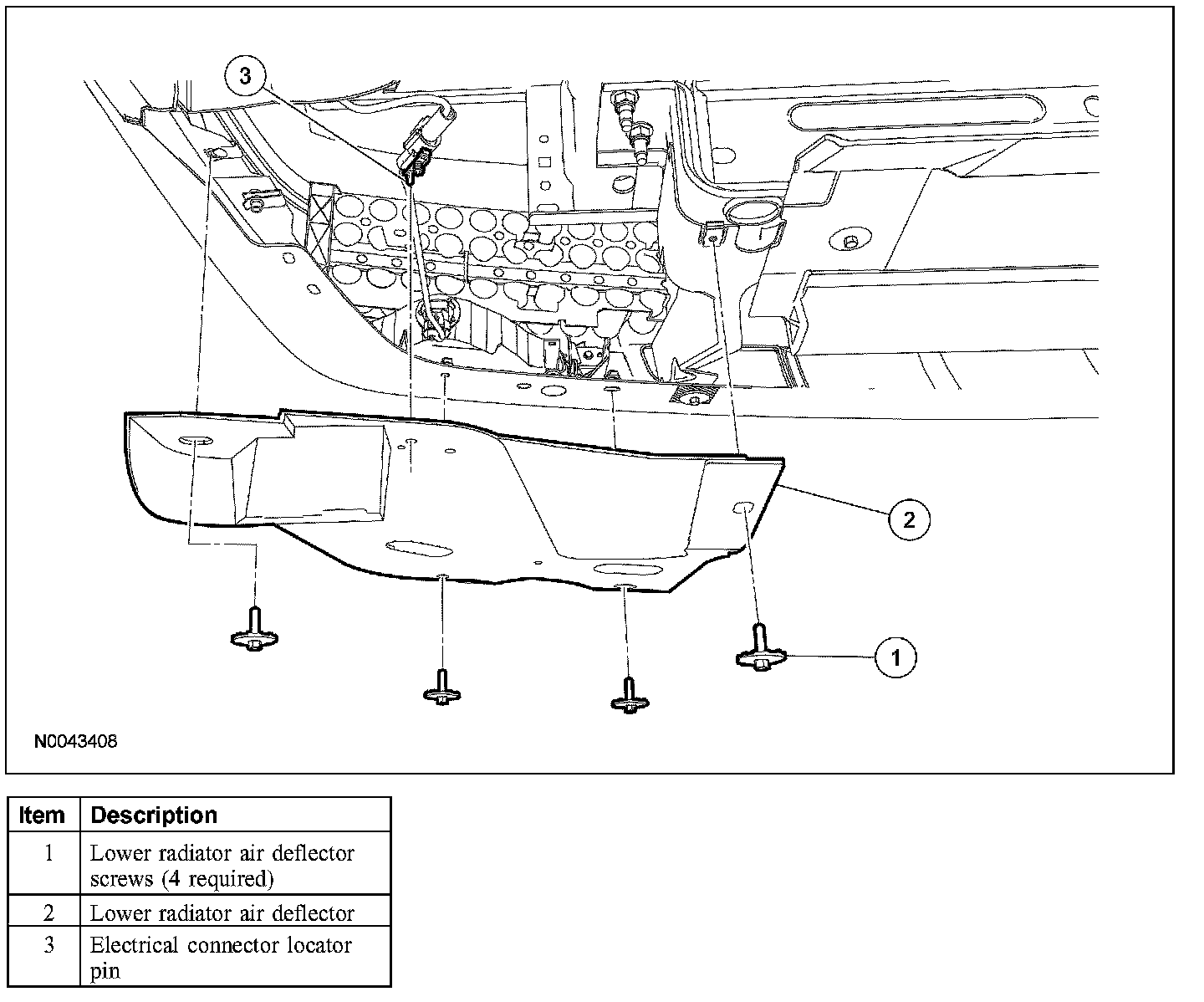 3

2

1

N0043408

| Item | Description |
|---|---|
| 1 | Lower radiator air deflector screws (4 required) |
| 2 | Lower radiator air deflector |
| 3 | Electrical connector locator pin |