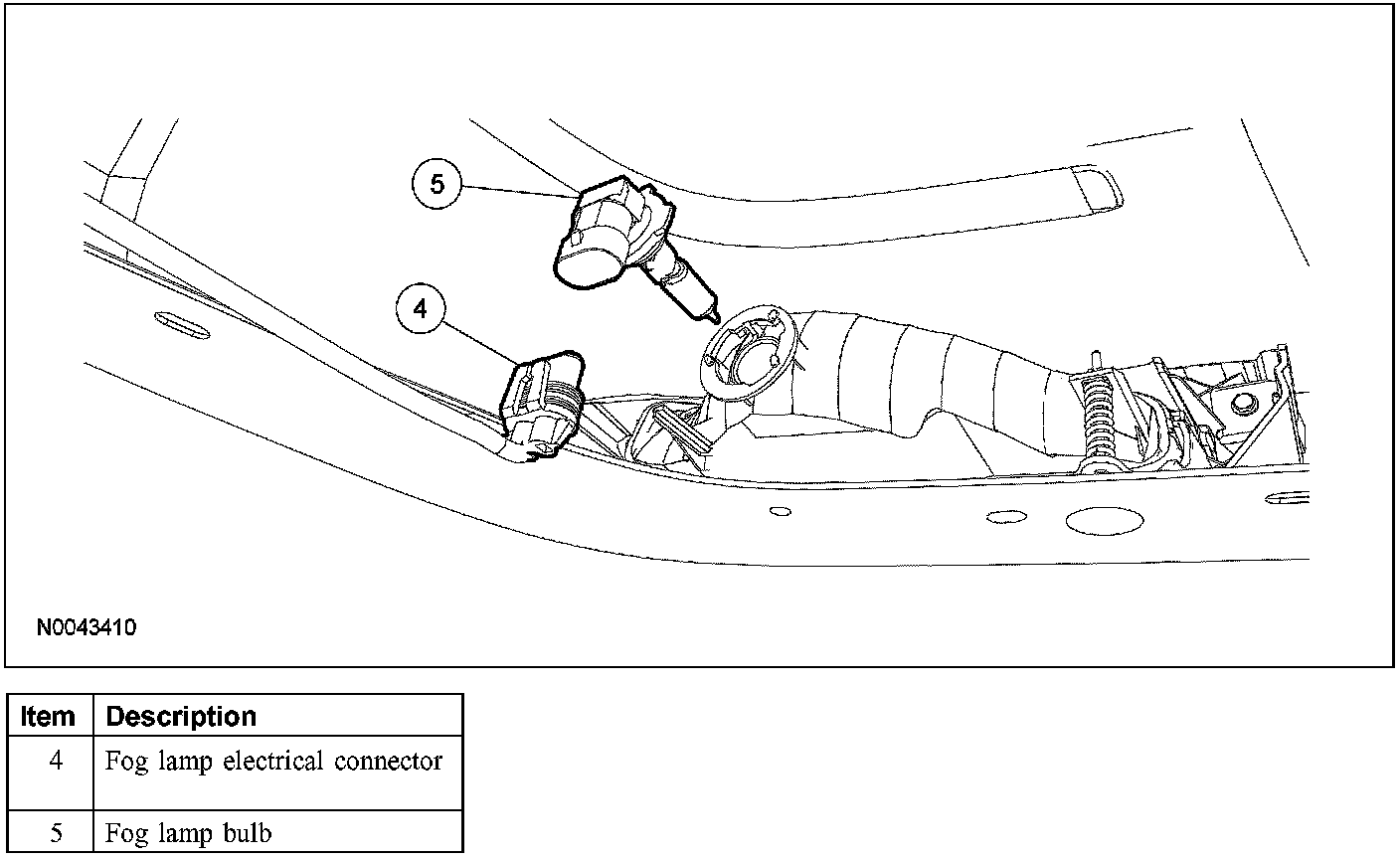 5

4

N0043410

| Item | Description |
|---|---|
| 4 | Fog lamp electrical connector |
| 5 | Fog lamp bulb |