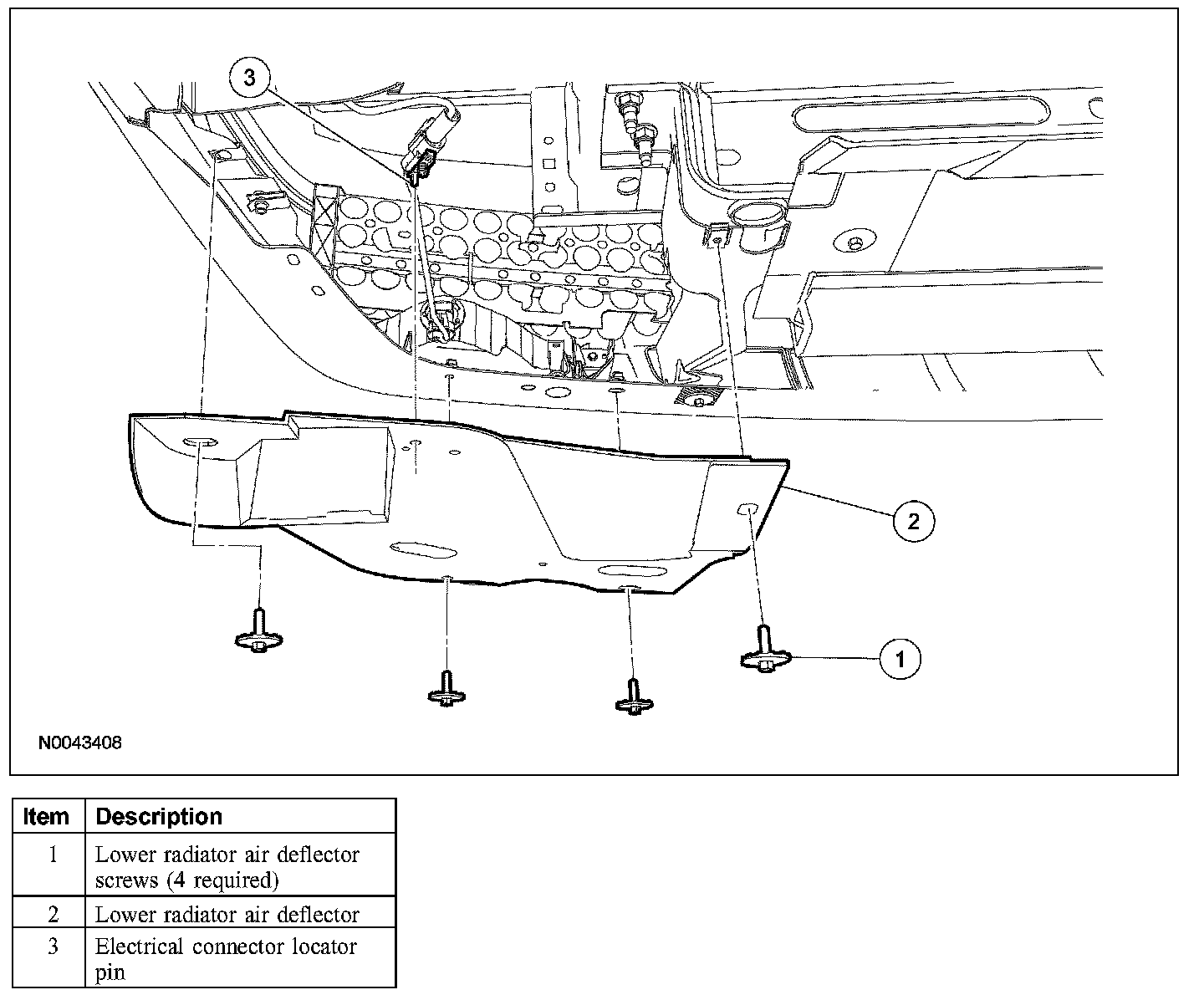 3

2

1

N0043408

| Item | Description |
|---|---|
| 1 | Lower radiator air deflector screws (4 required) |
| 2 | Lower radiator air deflector |
| 3 | Electrical connector locator pin |