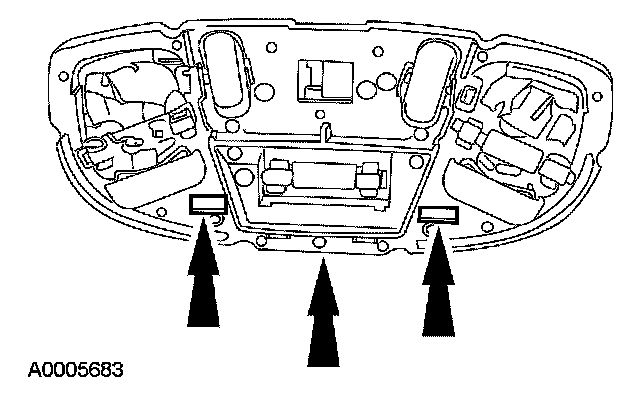 A0005683