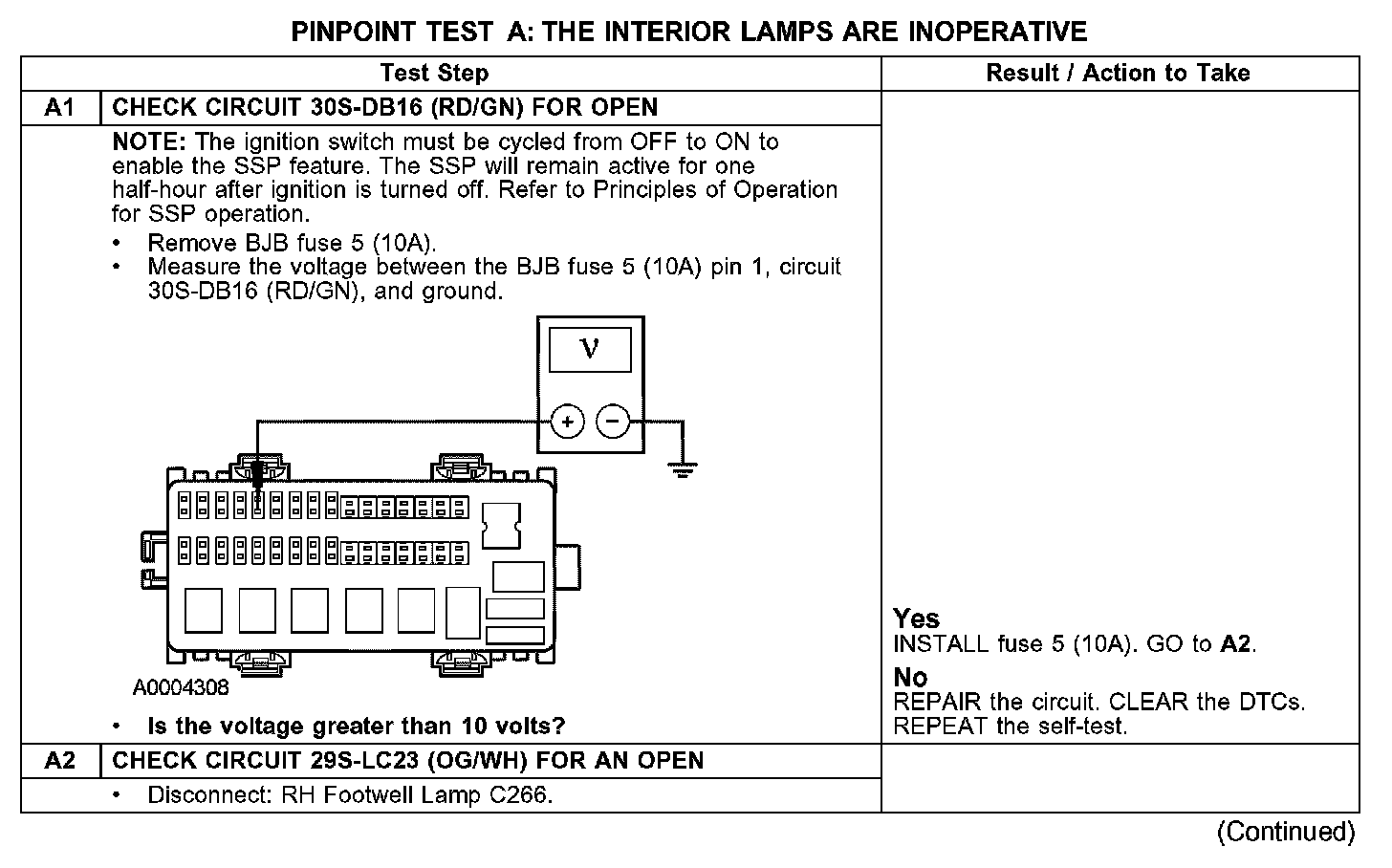 PINPOINT TEST A: THE INTERIOR LAMPS ARE INOPERATIVE

| | Test Step | Result / Action to Take |
|---|---|---|
| A1 | CHECK CIRCUIT 30S-DB16 (RD/GN) FOR OPEN | |
| | NOTE: The ignition switch must be cycled from OFF to ON to enable the SSP feature. The SSP will remain active for one half-hour after ignition is turned off. Refer to Principles of Operation for SSP operation. • Remove BJB fuse 5 (10A). • Measure the voltage between the BJB fuse 5 (10A) pin 1, circuit 30S-DB16 (RD/GN), and ground. V + − A0004308 • Is the voltage greater than 10 volts? | Yes INSTALL fuse 5 (10A). GO to A2. No REPAIR the circuit. CLEAR the DTCs. REPEAT the self-test. |
| A2 | CHECK CIRCUIT 29S-LC23 (OG/WH) FOR AN OPEN | |
| | • Disconnect: RH Footwell Lamp C266. | |

(Continued)