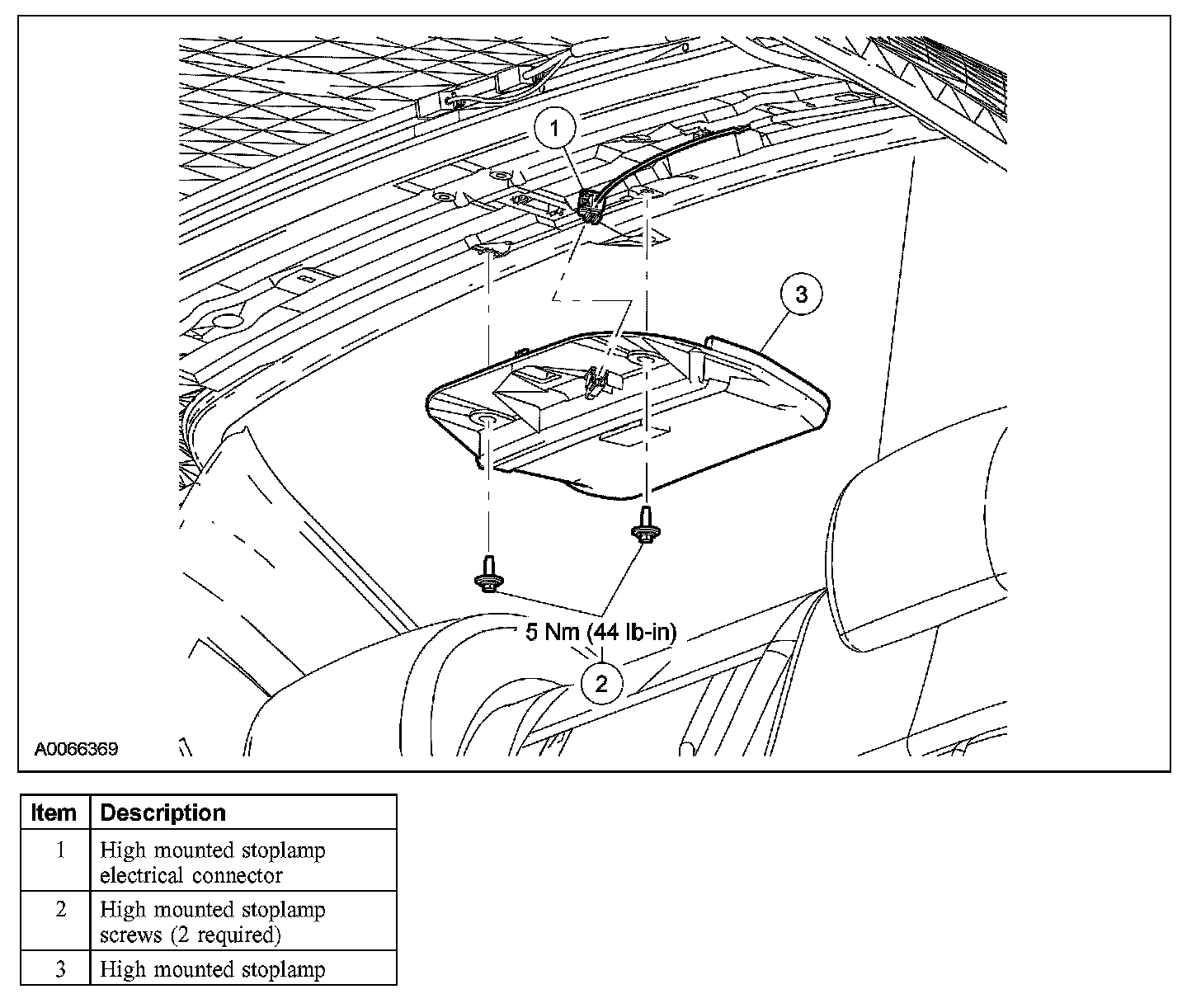 1

3

5 Nm (44 lb-in)

2

A0066369

| Item | Description |
|---|---|
| 1 | High mounted stoplamp electrical connector |
| 2 | High mounted stoplamp screws (2 required) |
| 3 | High mounted stoplamp |