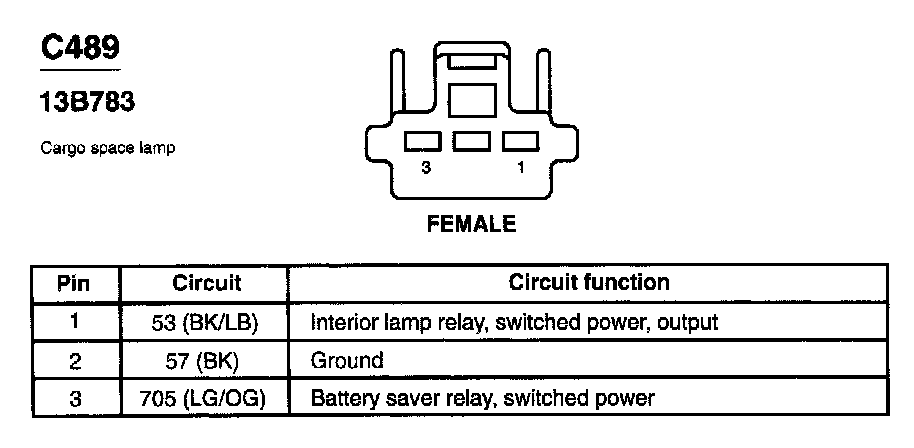 C489

13B783

Cargo space lamp

3 1

FEMALE

| Pin | Circuit | Circuit function |
|---|---|---|
| 1 | 53 (BK/LB) | Interior lamp relay, switched power, output |
| 2 | 57 (BK) | Ground |
| 3 | 705 (LG/OG) | Battery saver relay, switched power |