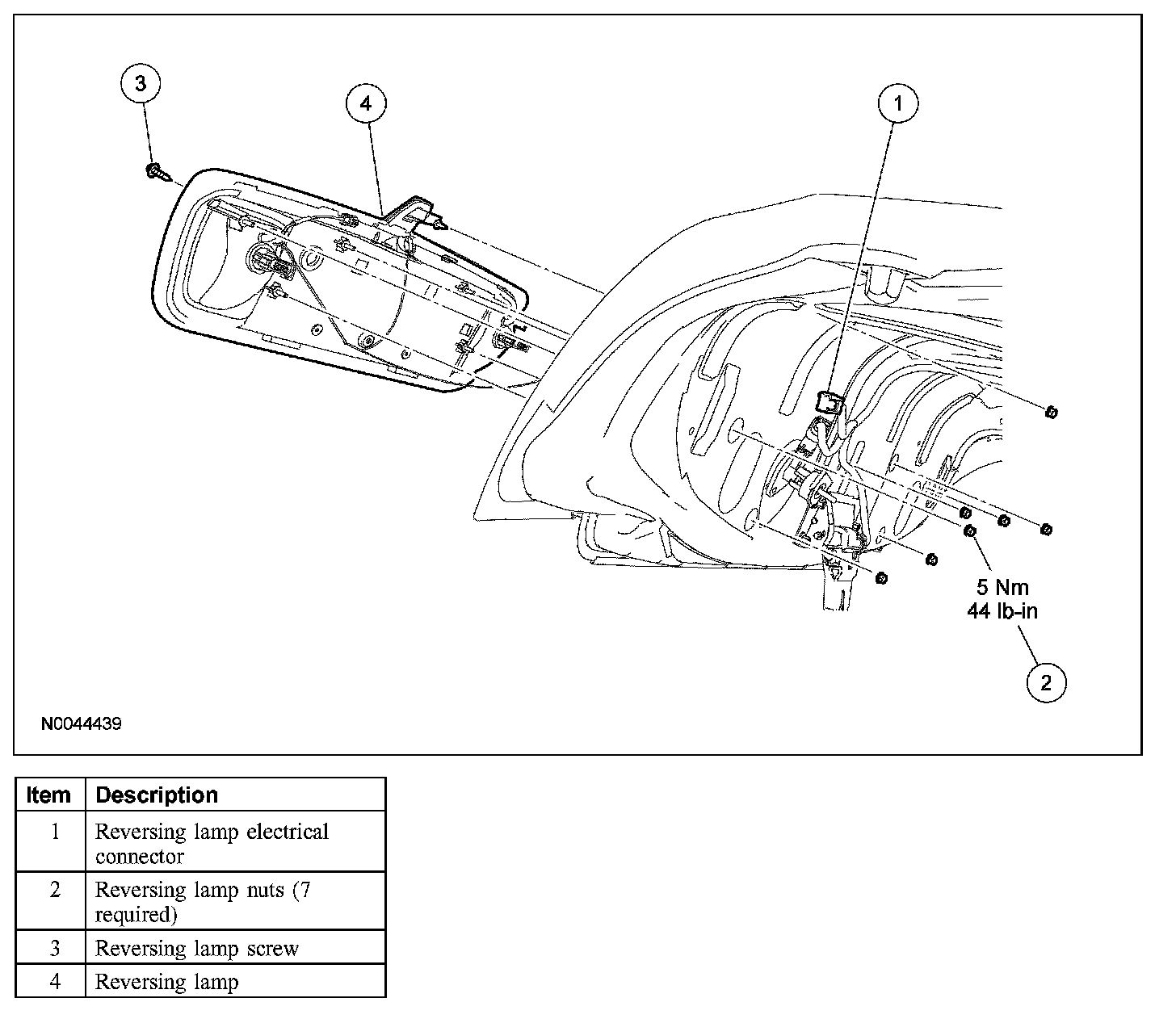 3

4

1

5 Nm
44 lb-in

2

N0044439

| Item | Description |
|---|---|
| 1 | Reversing lamp electrical connector |
| 2 | Reversing lamp nuts (7 required) |
| 3 | Reversing lamp screw |
| 4 | Reversing lamp |