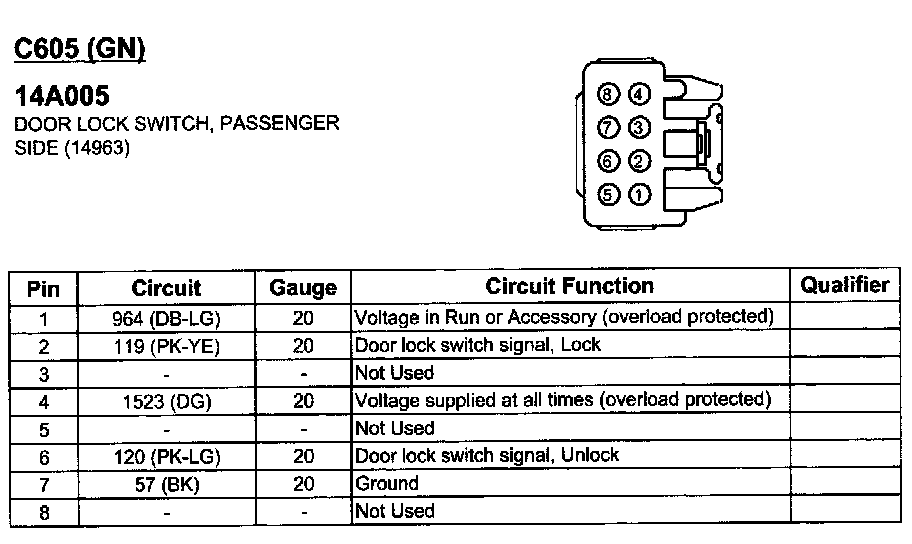 C605 (GN)

14A005
DOOR LOCK SWITCH, PASSENGER SIDE (14963)

8 4
7 3
6 2
5 1

| Pin | Circuit | Gauge | Circuit Function | Qualifier |
|---|---|---|---|---|
| 1 | 964 (DB-LG) | 20 | Voltage in Run or Accessory (overload protected) | |
| 2 | 119 (PK-YE) | 20 | Door lock switch signal, Lock | |
| 3 | - | - | Not Used | |
| 4 | 1523 (DG) | 20 | Voltage supplied at all times (overload protected) | |
| 5 | - | - | Not Used | |
| 6 | 120 (PK-LG) | 20 | Door lock switch signal, Unlock | |
| 7 | 57 (BK) | 20 | Ground | |
| 8 | - | - | Not Used | |