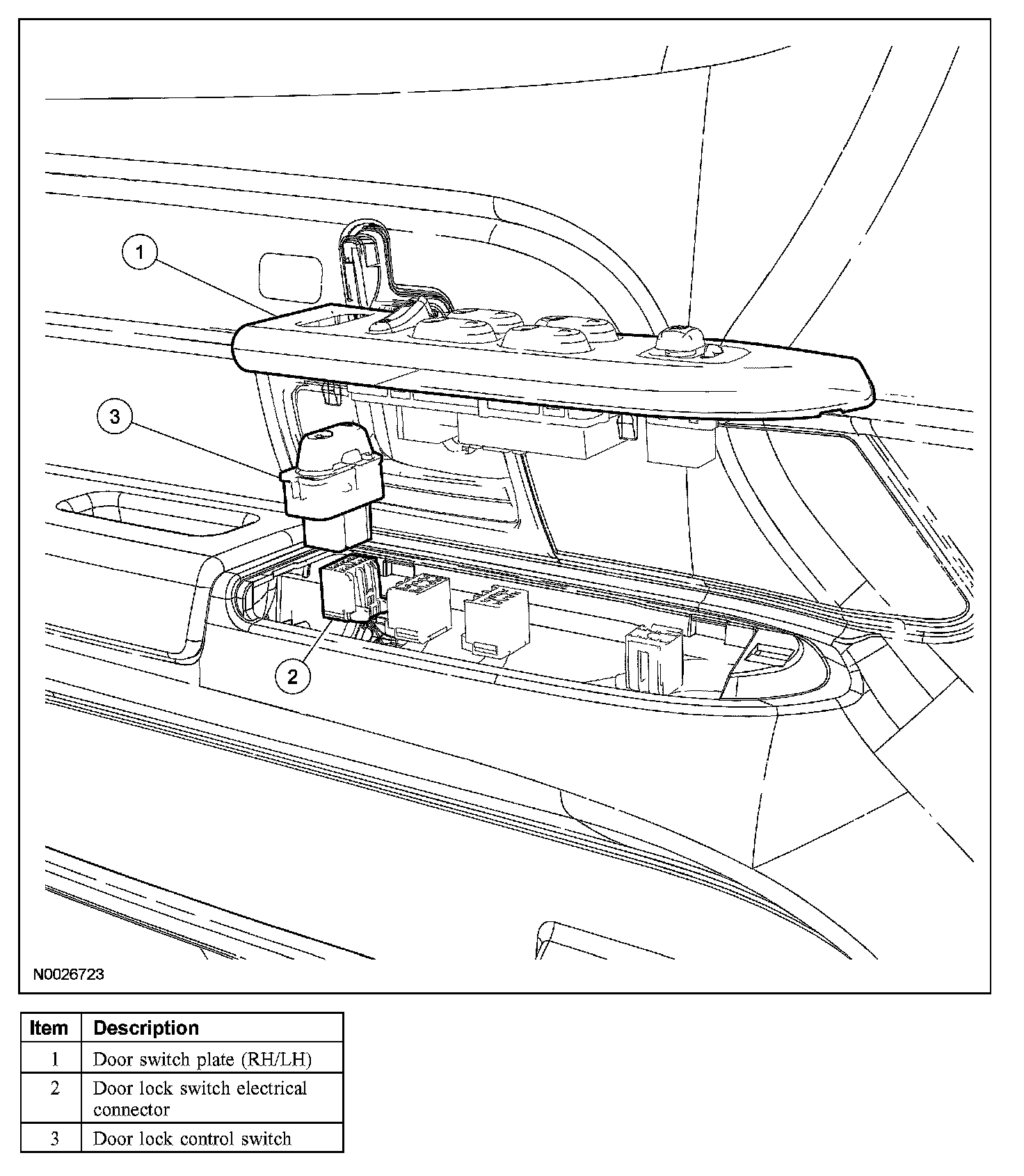 1

3

2

N0026723

| Item | Description |
|---|---|
| 1 | Door switch plate (RH/LH) |
| 2 | Door lock switch electrical connector |
| 3 | Door lock control switch |