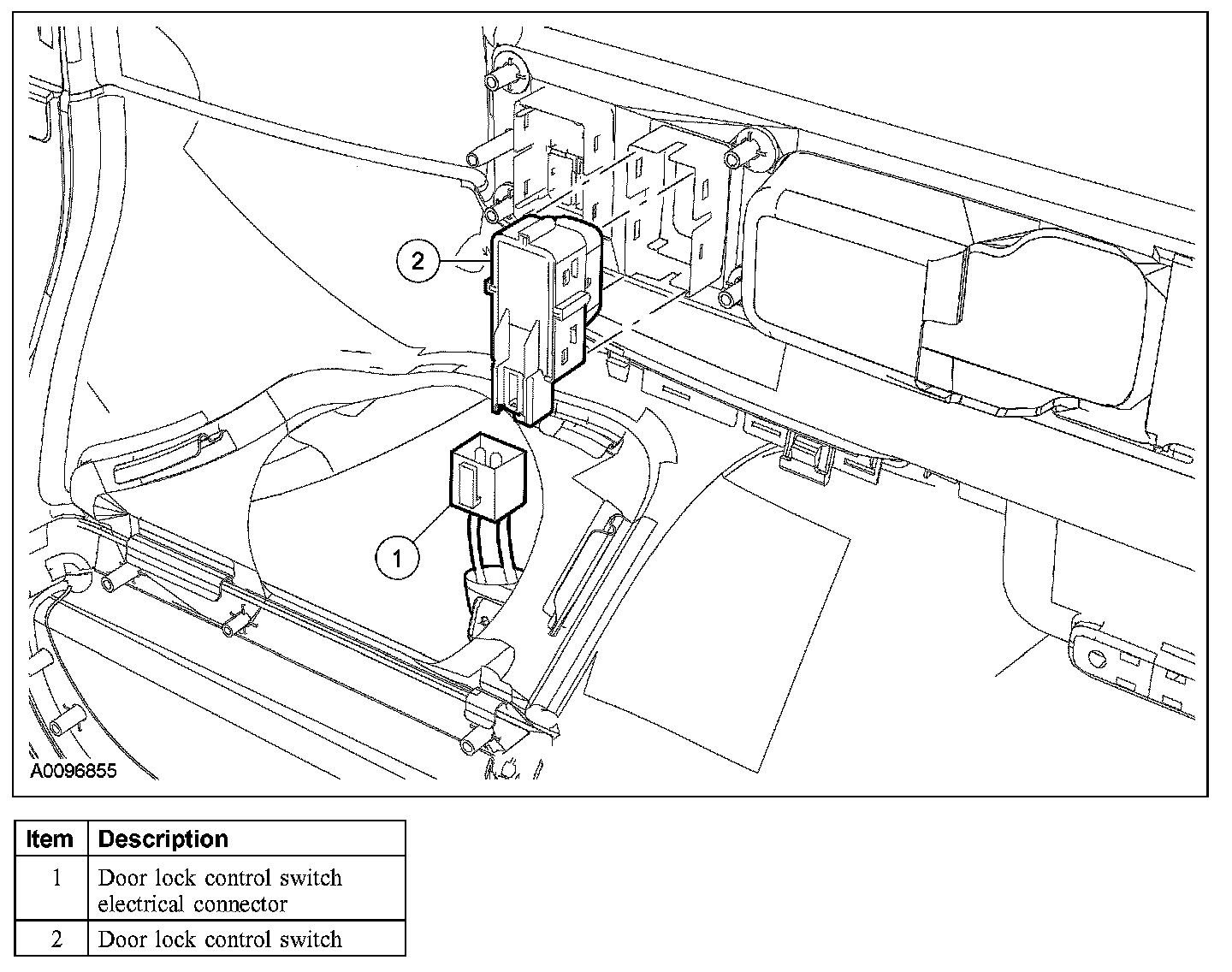 2

1

A0096855

| Item | Description |
|---|---|
| 1 | Door lock control switch electrical connector |
| 2 | Door lock control switch |