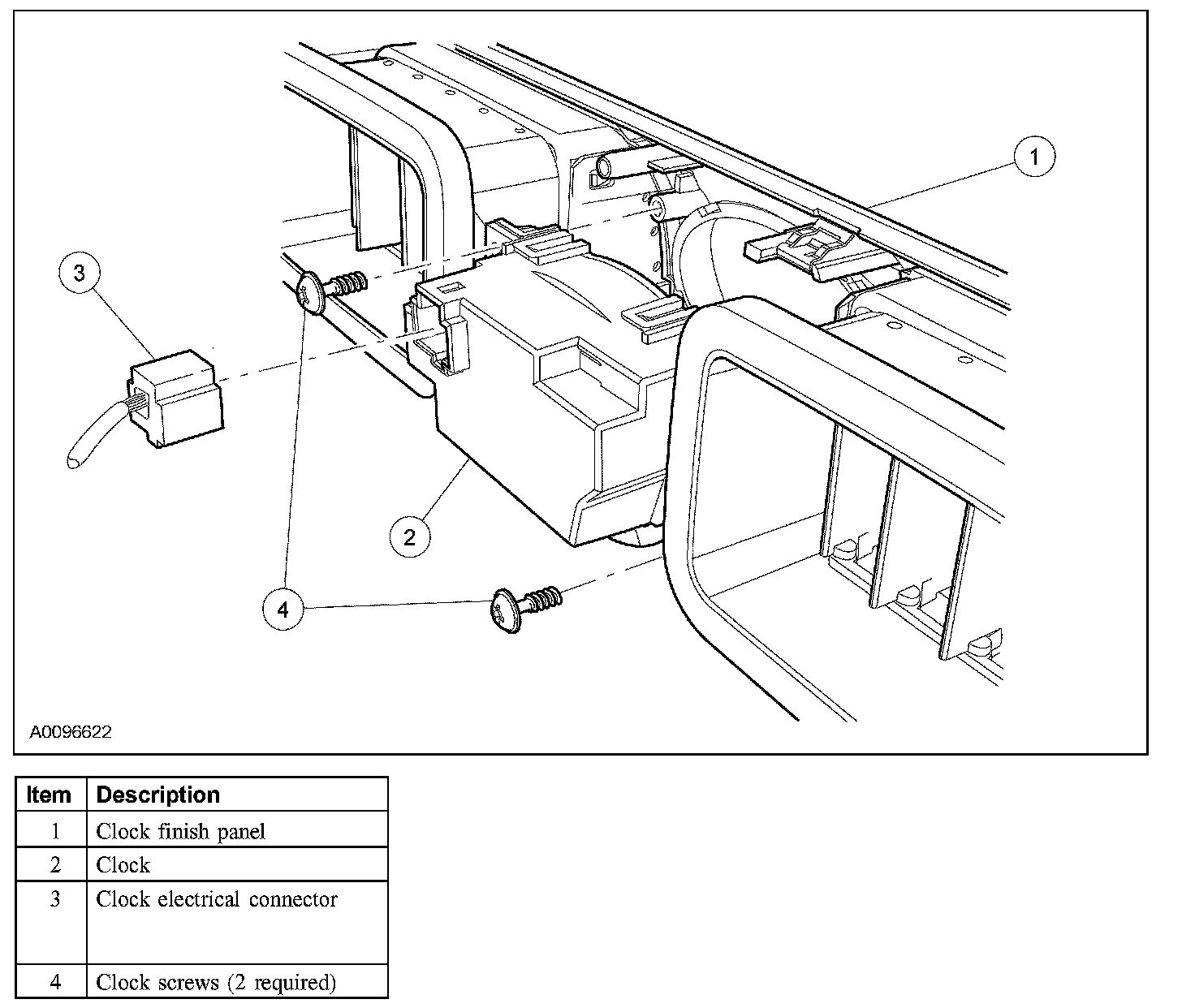 1

3

2

4

A0096622

| Item | Description |
|---|---|
| 1 | Clock finish panel |
| 2 | Clock |
| 3 | Clock electrical connector |
| 4 | Clock screws (2 required) |