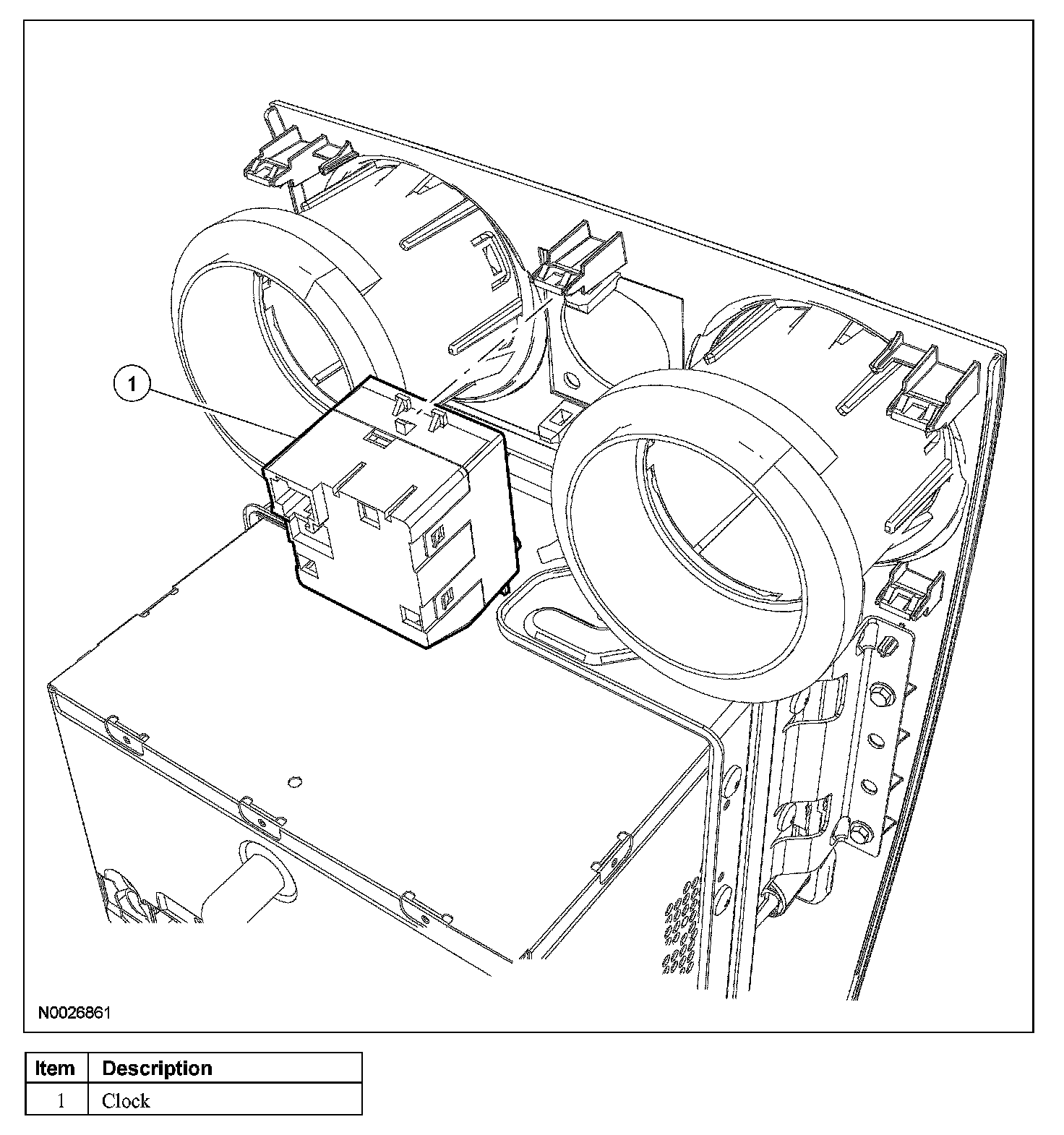 1

N0026861

| Item | Description |
|---|---|
| 1 | Clock |