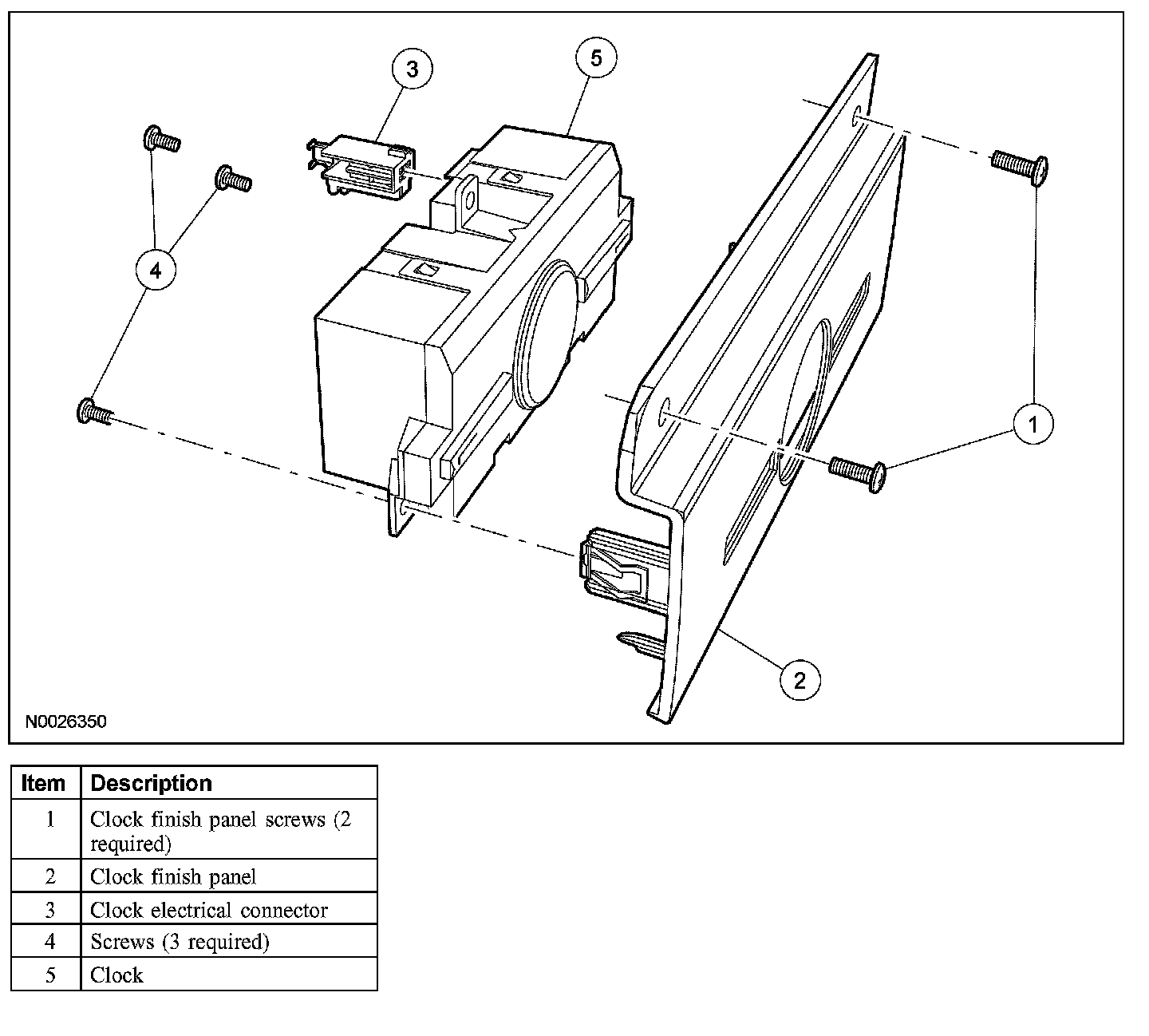 3
5
4
1
2
N0026350

| Item | Description |
|---|---|
| 1 | Clock finish panel screws (2 required) |
| 2 | Clock finish panel |
| 3 | Clock electrical connector |
| 4 | Screws (3 required) |
| 5 | Clock |