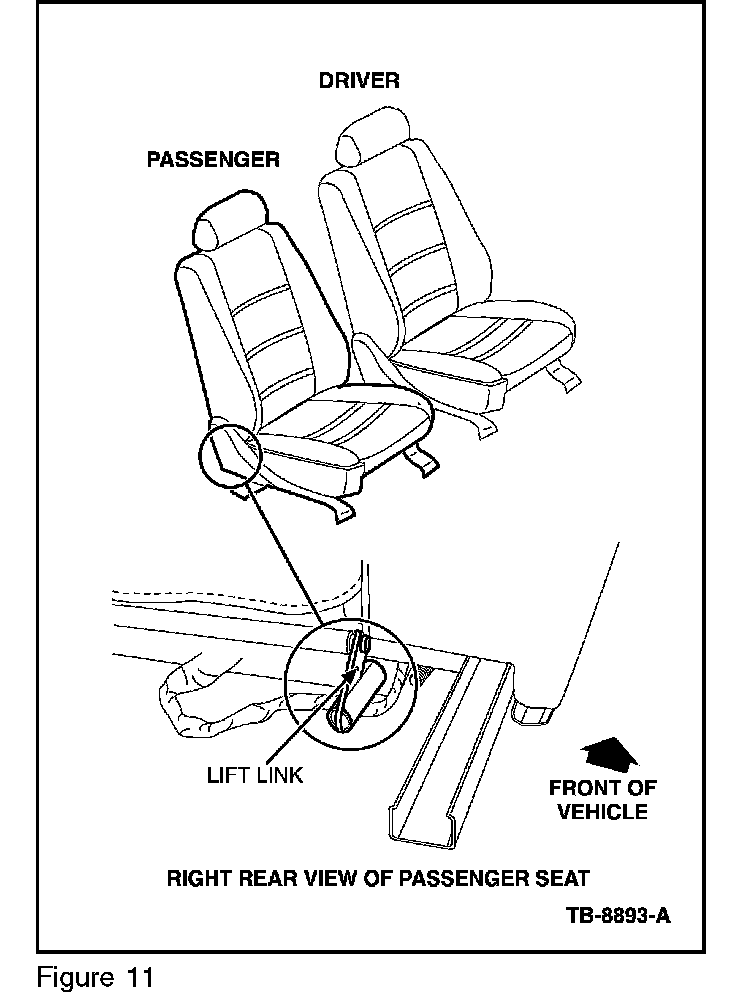 DRIVER

PASSENGER

LIFT LINK

FRONT OF VEHICLE

RIGHT REAR VIEW OF PASSENGER SEAT

TB-8893-A

Figure 11