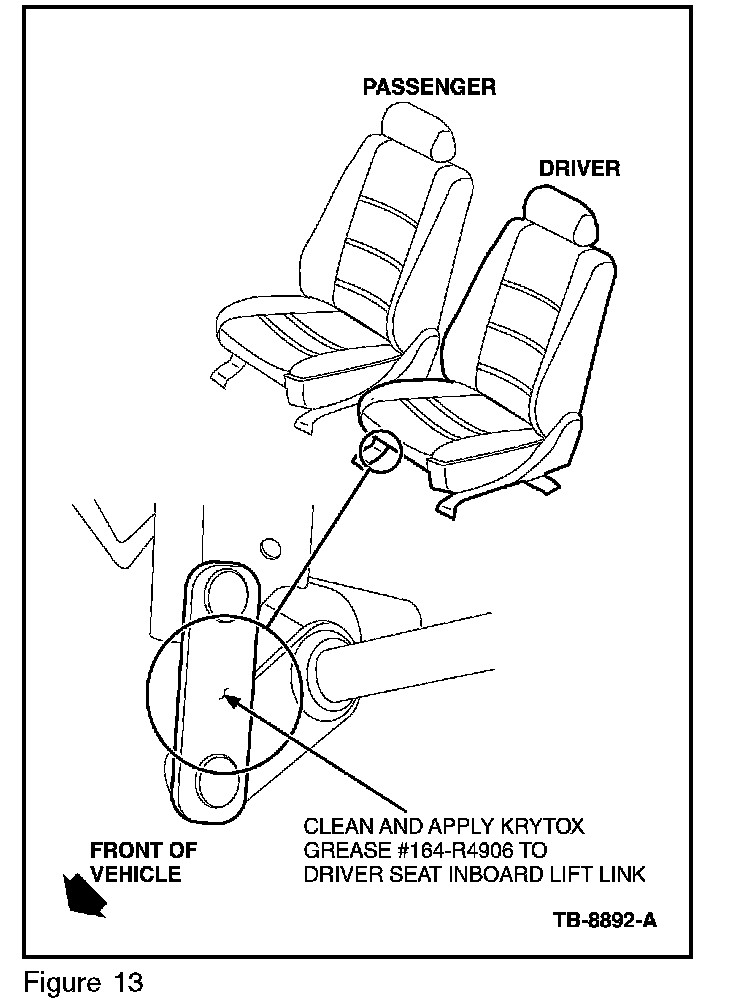 PASSENGER

DRIVER

CLEAN AND APPLY KRYTOX GREASE #164-R4906 TO DRIVER SEAT INBOARD LIFT LINK

FRONT OF VEHICLE

TB-8892-A

Figure 13