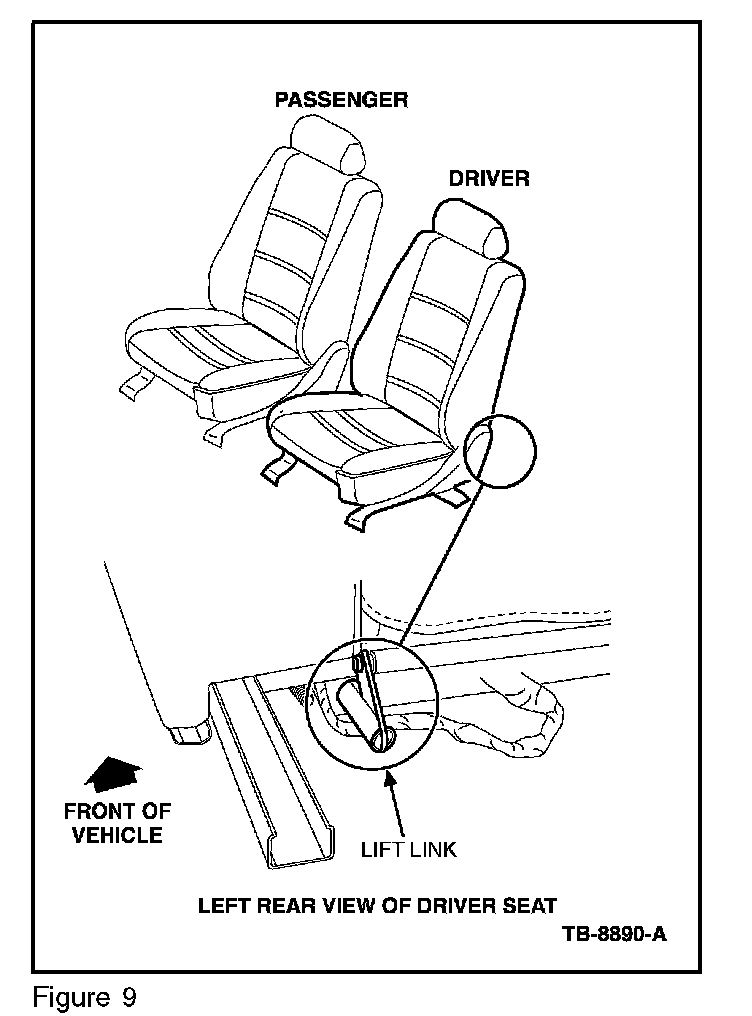 PASSENGER

DRIVER

FRONT OF VEHICLE

LIFT LINK

LEFT REAR VIEW OF DRIVER SEAT

TB-8890-A

Figure 9