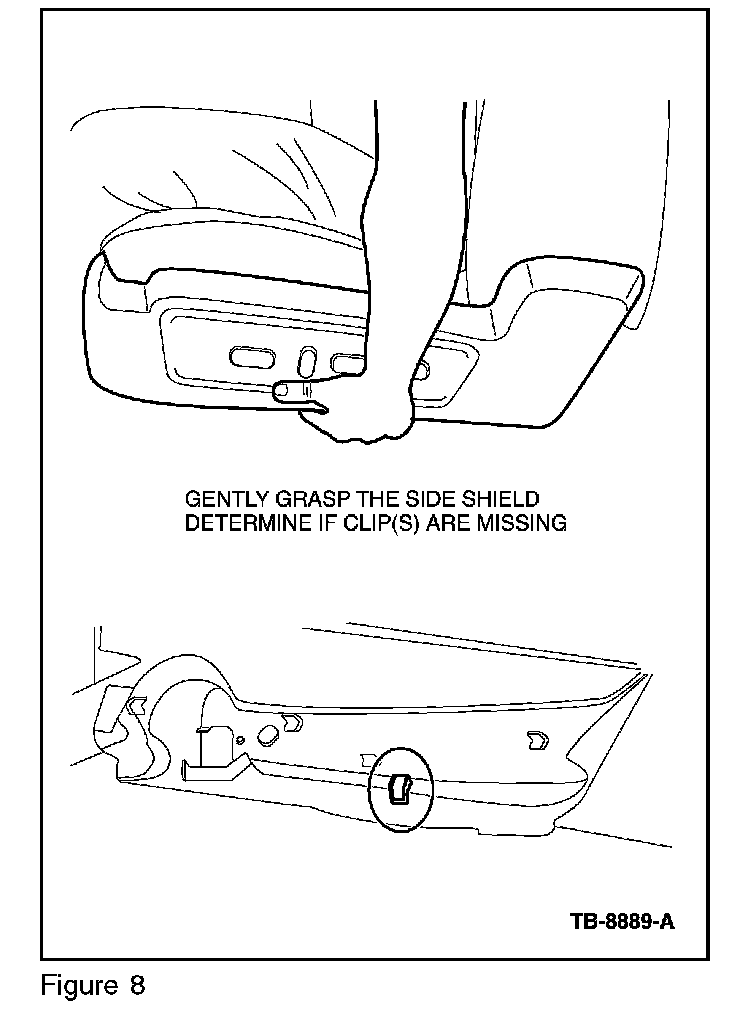 GENTLY GRASP THE SIDE SHIELD
DETERMINE IF CLIP(S) ARE MISSING

TB-8889-A

Figure 8