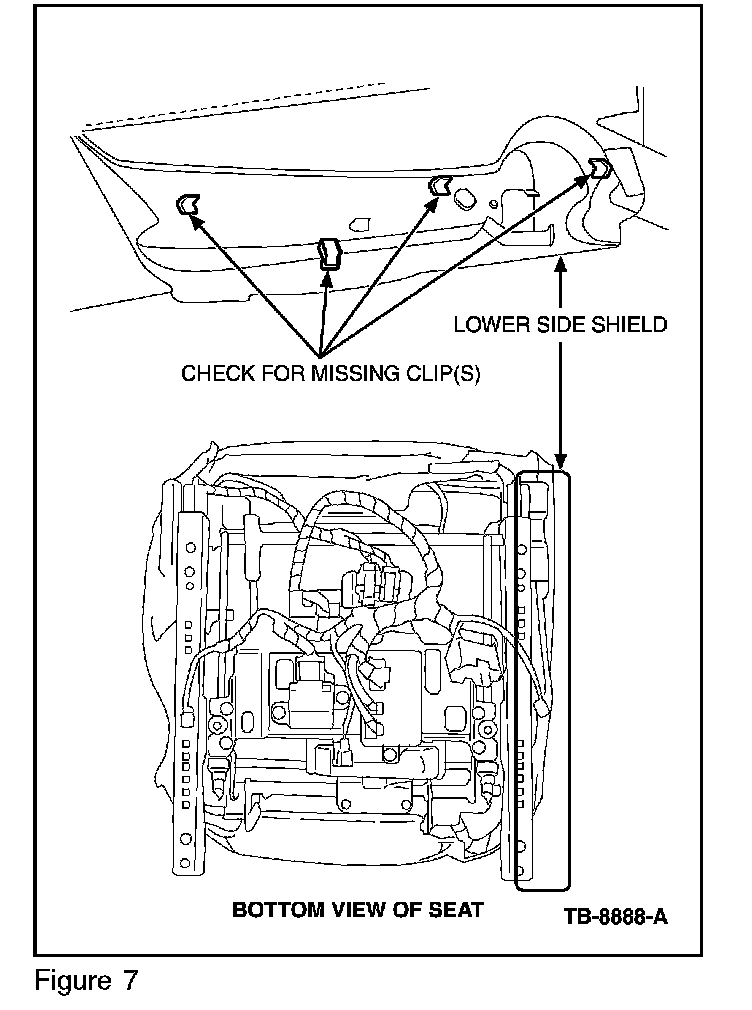 LOWER SIDE SHIELD

CHECK FOR MISSING CLIP(S)

BOTTOM VIEW OF SEAT

TB-8888-A

Figure 7