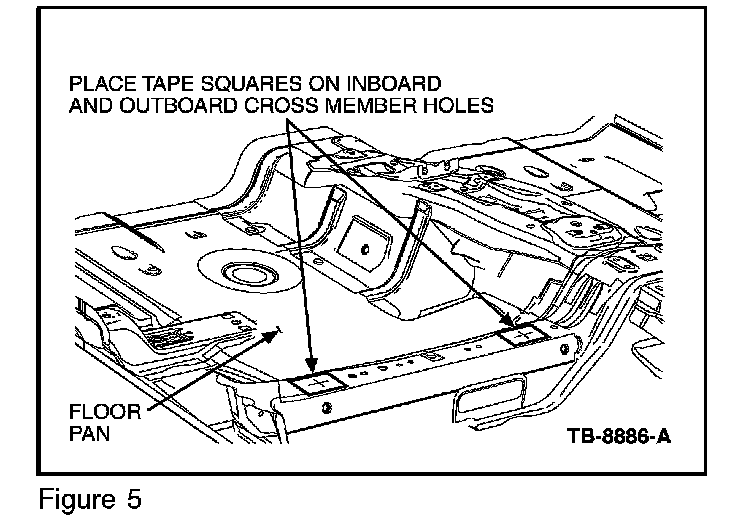 PLACE TAPE SQUARES ON INBOARD AND OUTBOARD CROSS MEMBER HOLES

FLOOR PAN

TB-8886-A

Figure 5