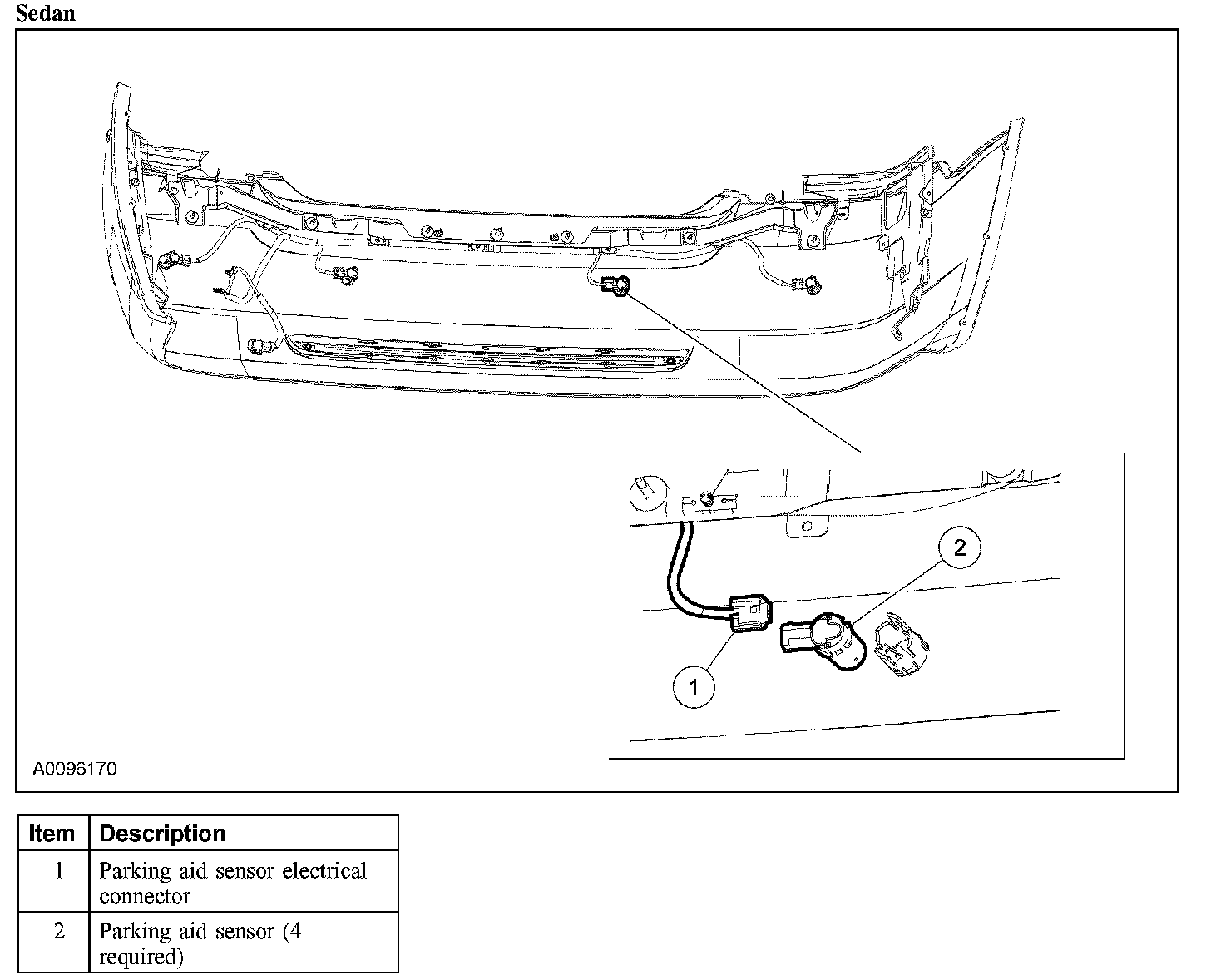 Sedan

2

1

A0096170

| Item | Description |
|---|---|
| 1 | Parking aid sensor electrical connector |
| 2 | Parking aid sensor (4 required) |