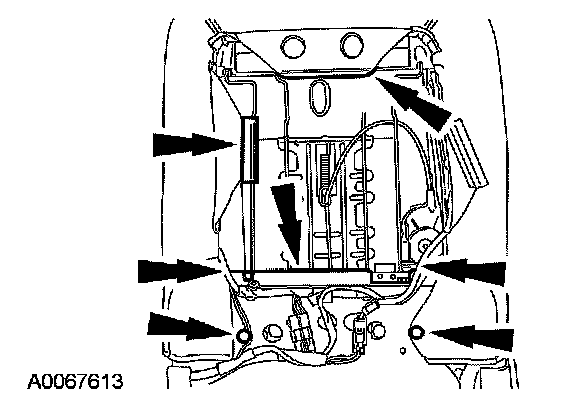 A0067613