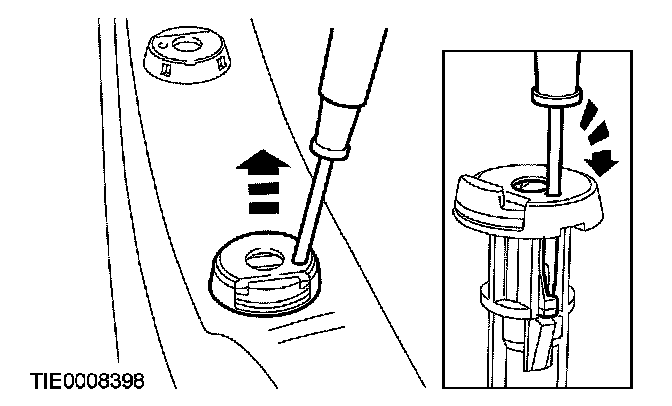 TIE0008398