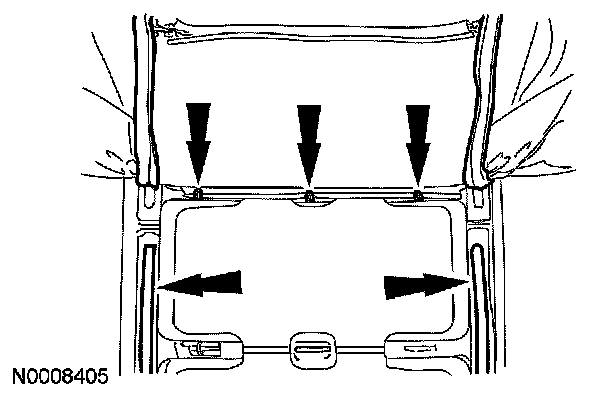 N0008405