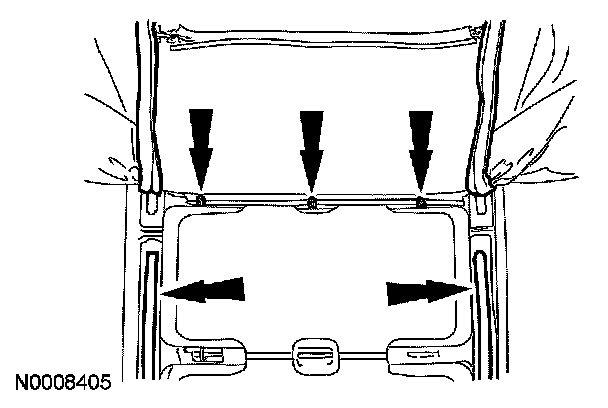 N0008405