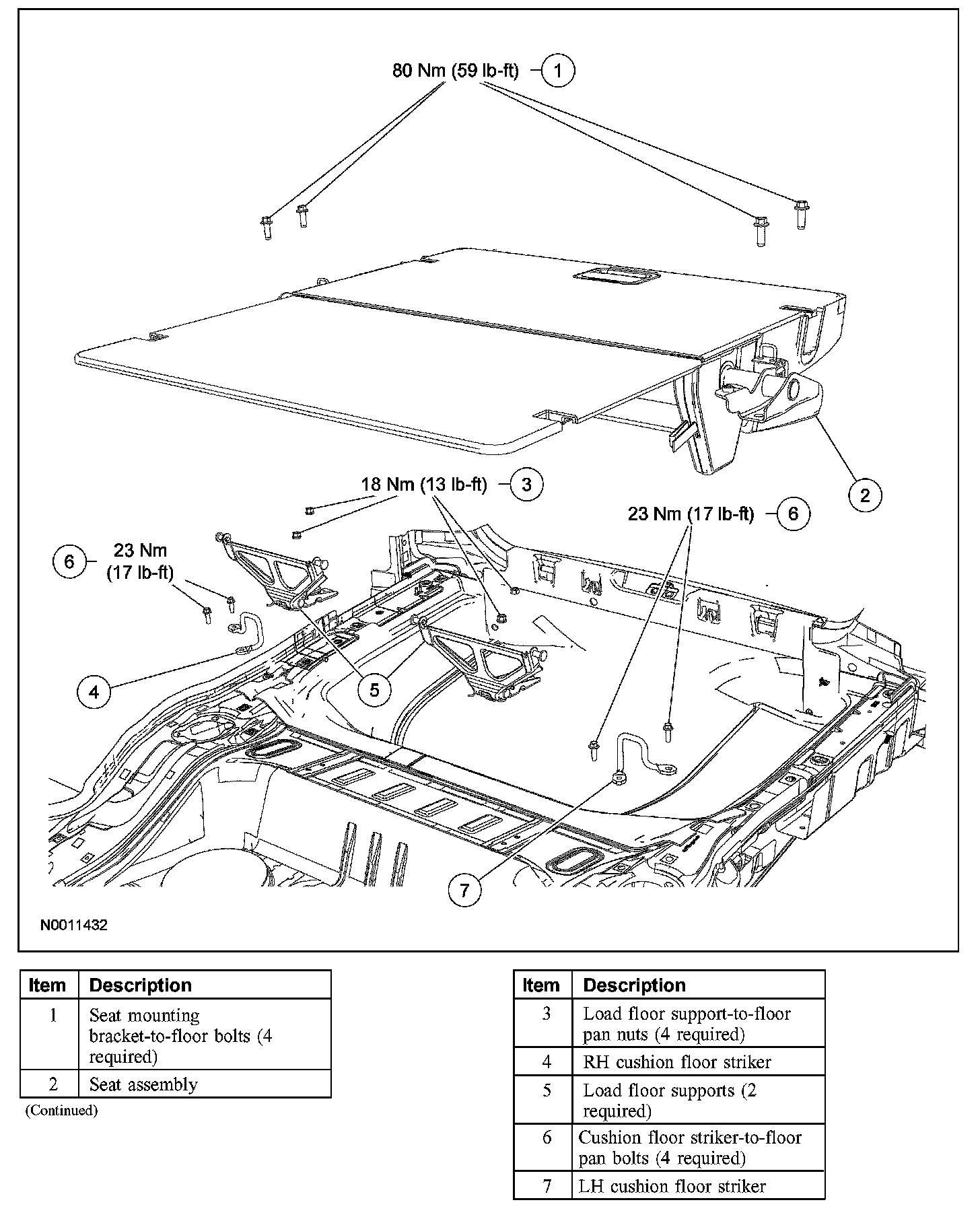 80 Nm (59 lb-ft) 1

2

18 Nm (13 lb-ft) 3

23 Nm (17 lb-ft) 6

6 23 Nm (17 lb-ft)

4

5

7

N0011432

| Item | Description |
|---|---|
| 1 | Seat mounting bracket-to-floor bolts (4 required) |
| 2 | Seat assembly |

(Continued)

| Item | Description |
|---|---|
| 3 | Load floor support-to-floor pan nuts (4 required) |
| 4 | RH cushion floor striker |
| 5 | Load floor supports (2 required) |
| 6 | Cushion floor striker-to-floor pan bolts (4 required) |
| 7 | LH cushion floor striker |