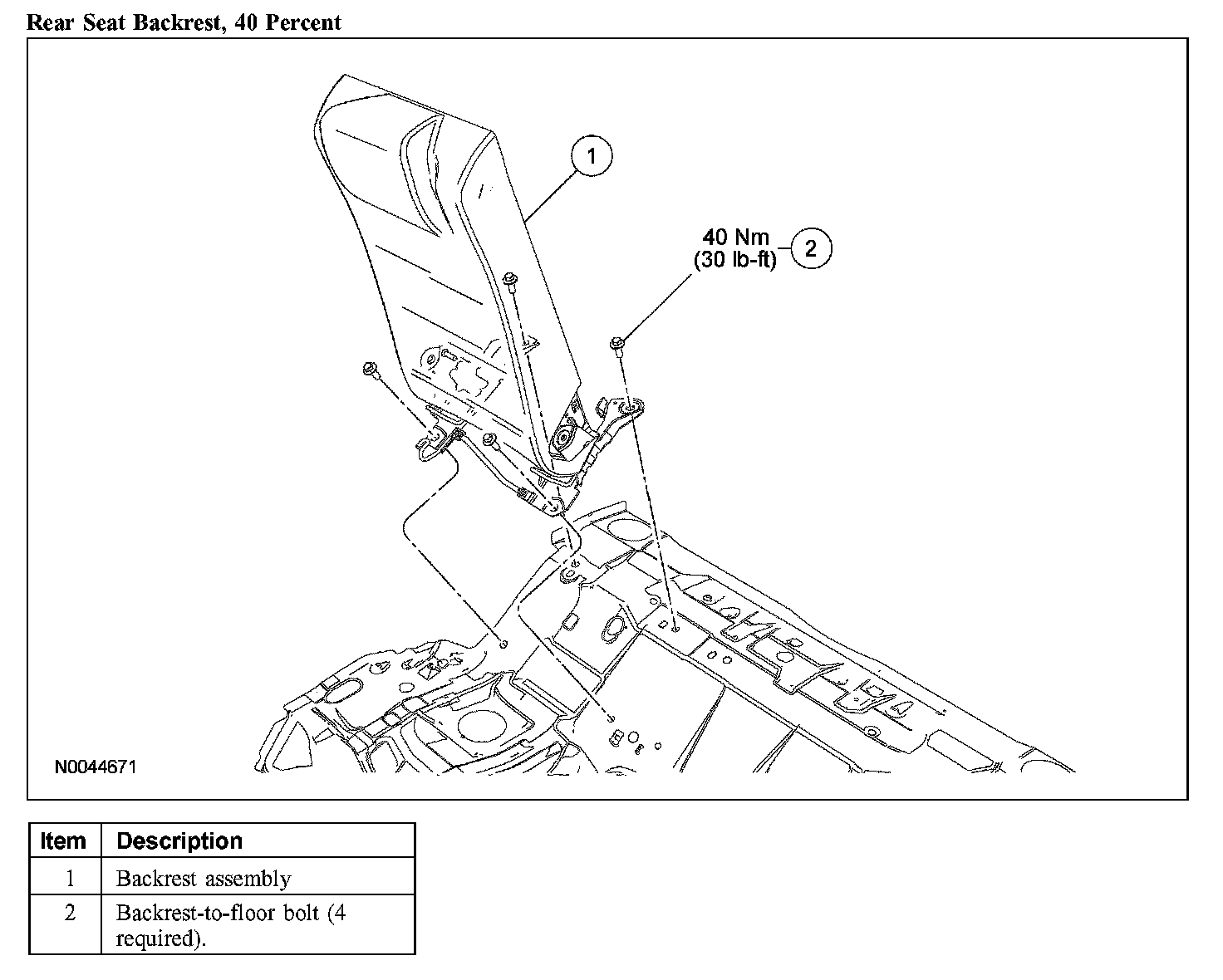 Rear Seat Backrest, 40 Percent

1

40 Nm
(30 lb-ft)

2

N0044671

| Item | Description |
|---|---|
| 1 | Backrest assembly |
| 2 | Backrest-to-floor bolt (4 required). |