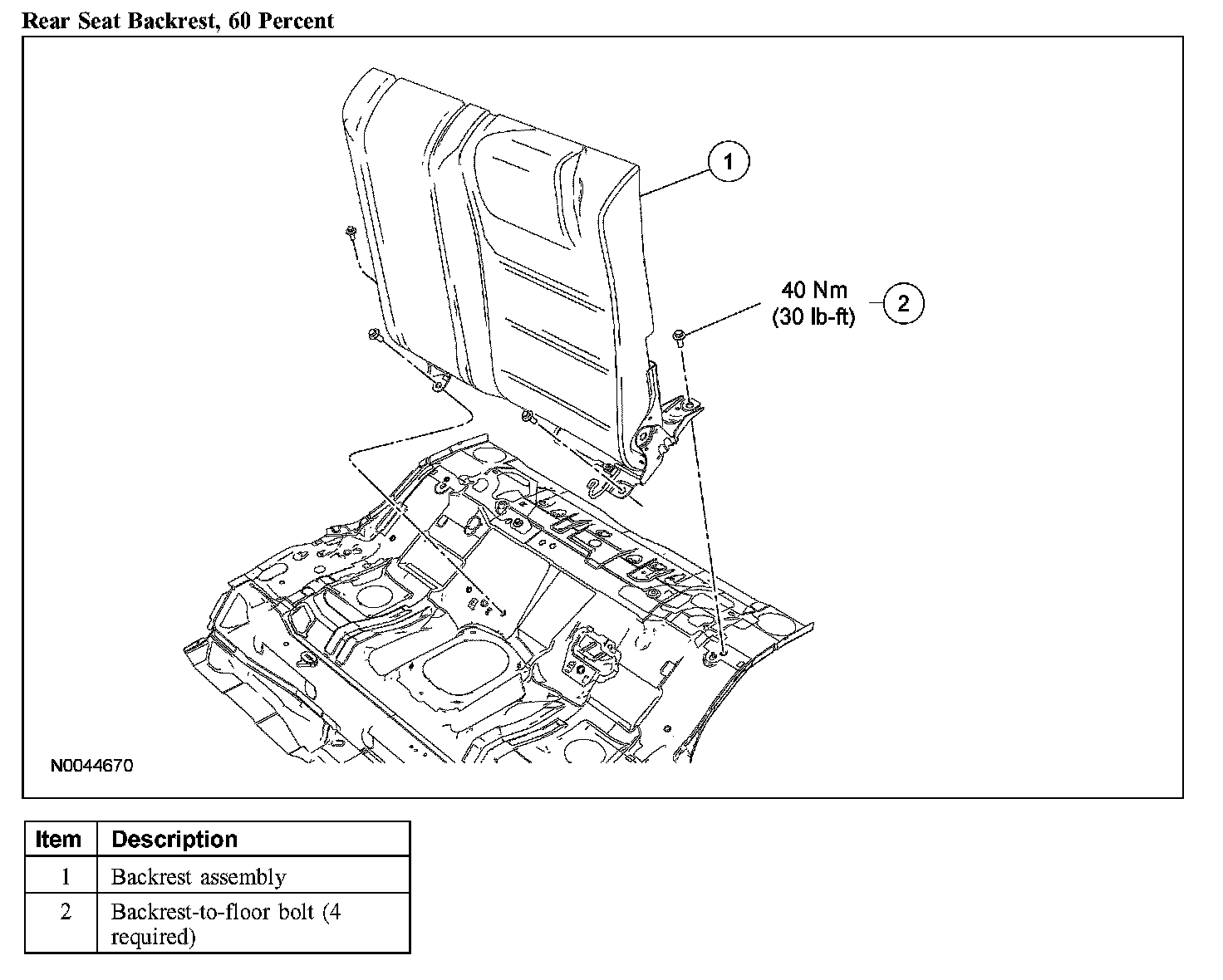 Rear Seat Backrest, 60 Percent

1

40 Nm
(30 lb-ft)

2

N0044670

| Item | Description |
|---|---|
| 1 | Backrest assembly |
| 2 | Backrest-to-floor bolt (4 required) |