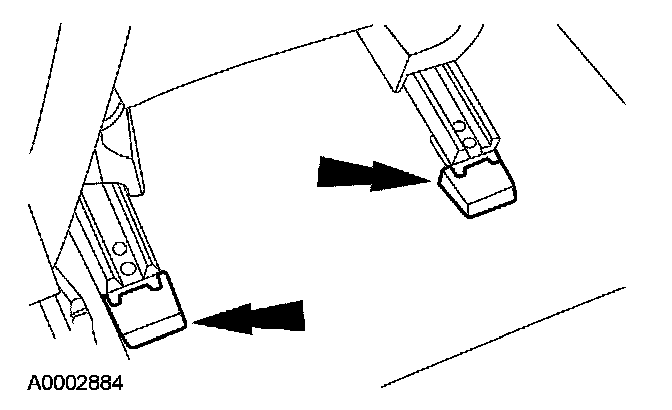 A0002884