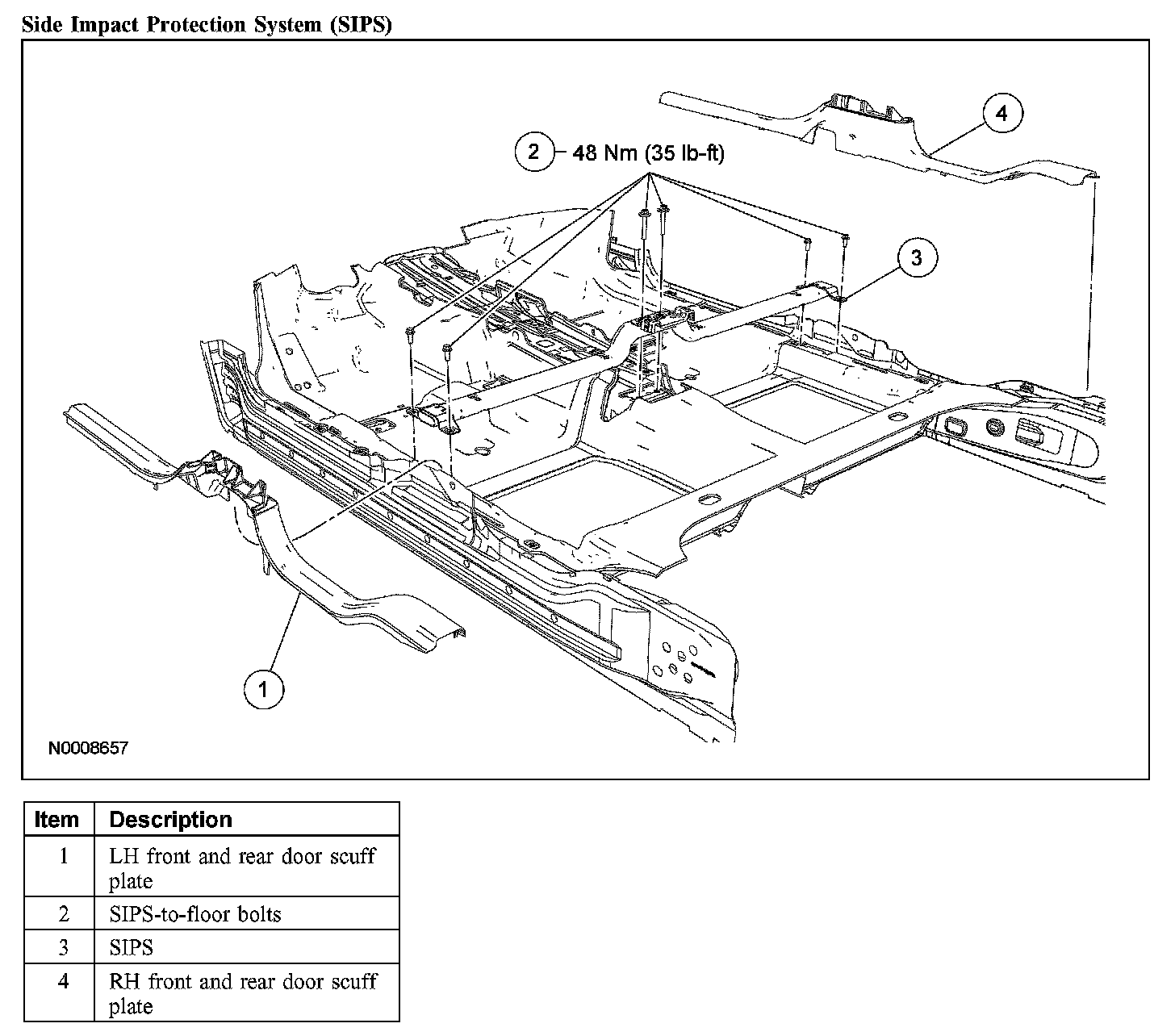 Side Impact Protection System (SIPS)

4

2 48 Nm (35 lb-ft)

3

1

N0008657

| Item | Description |
|---|---|
| 1 | LH front and rear door scuff plate |
| 2 | SIPS-to-floor bolts |
| 3 | SIPS |
| 4 | RH front and rear door scuff plate |