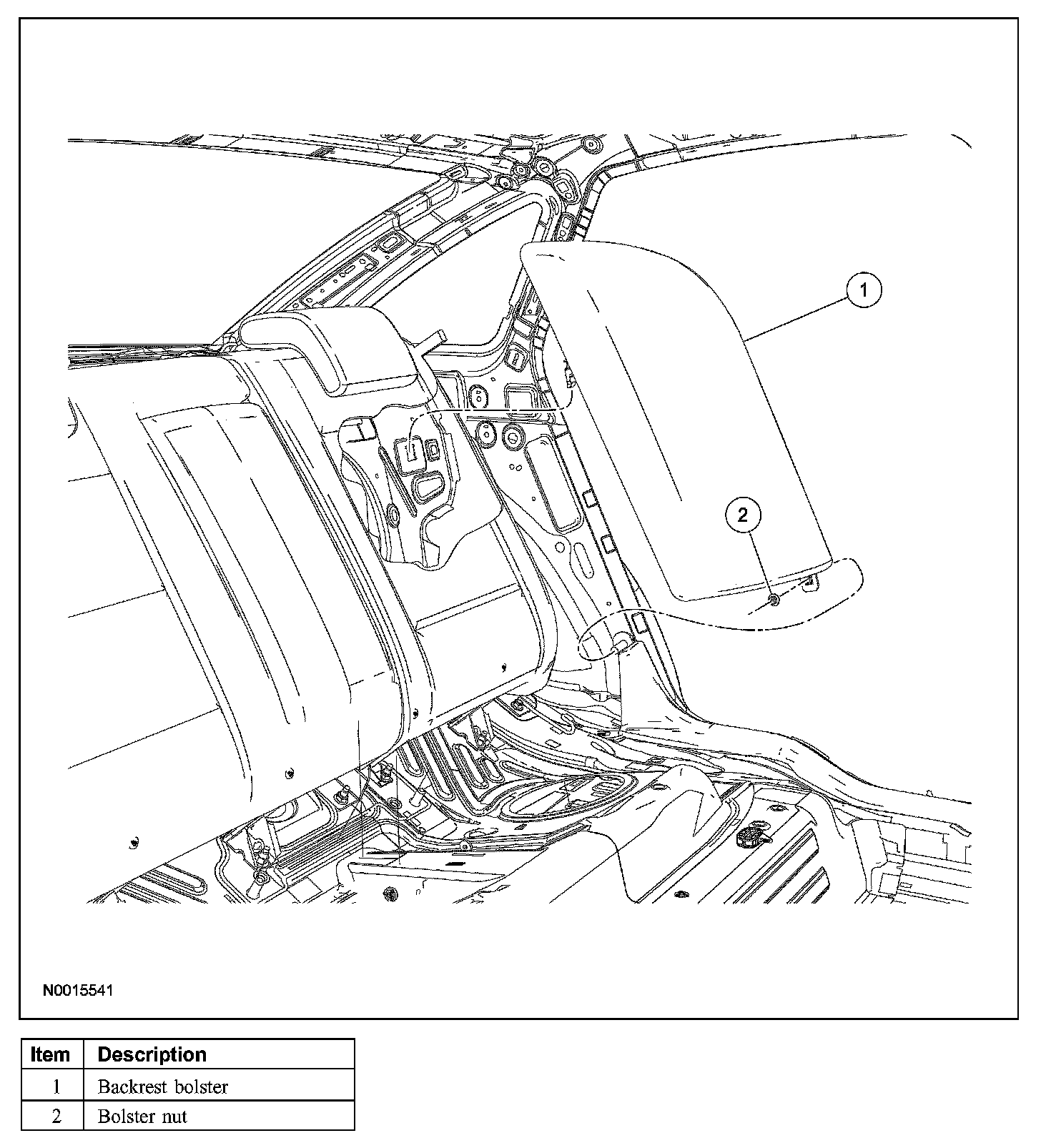 1

2

N0015541

| Item | Description |
|---|---|
| 1 | Backrest bolster |
| 2 | Bolster nut |