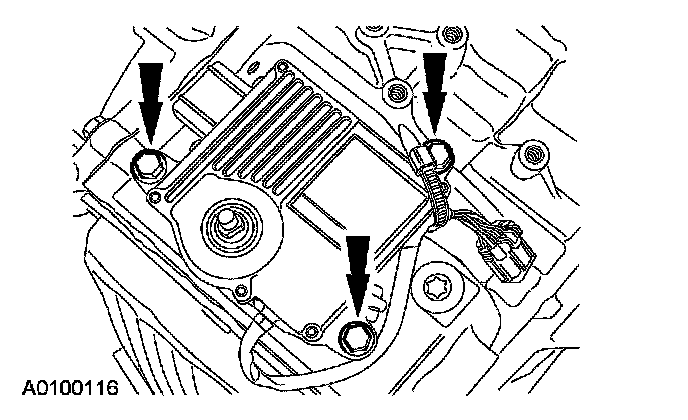 A0100116