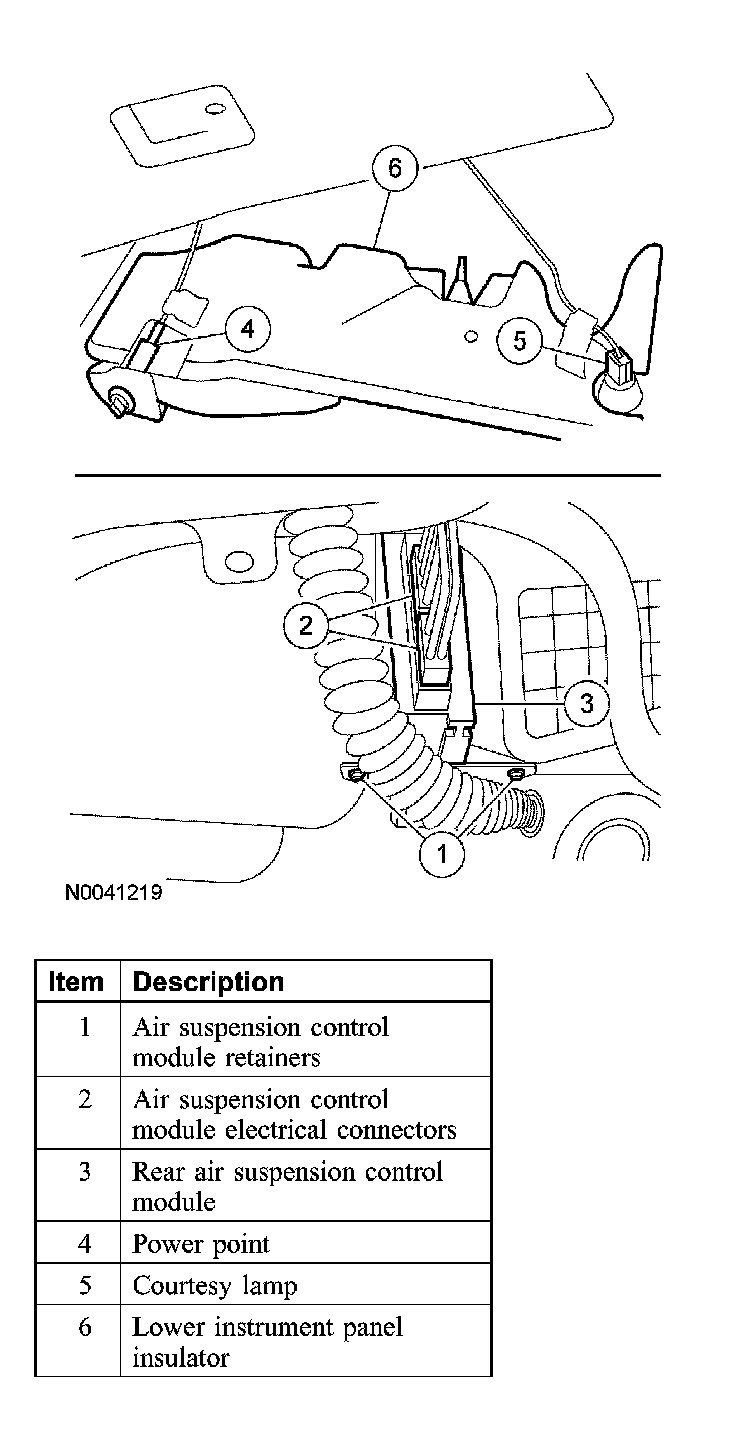 6
4
5
2
3
1
N0041219

| Item | Description |
|---|---|
| 1 | Air suspension control module retainers |
| 2 | Air suspension control module electrical connectors |
| 3 | Rear air suspension control module |
| 4 | Power point |
| 5 | Courtesy lamp |
| 6 | Lower instrument panel insulator |