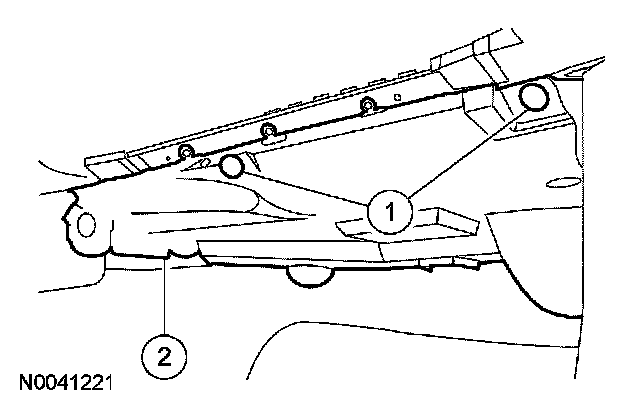 1
2
N0041221