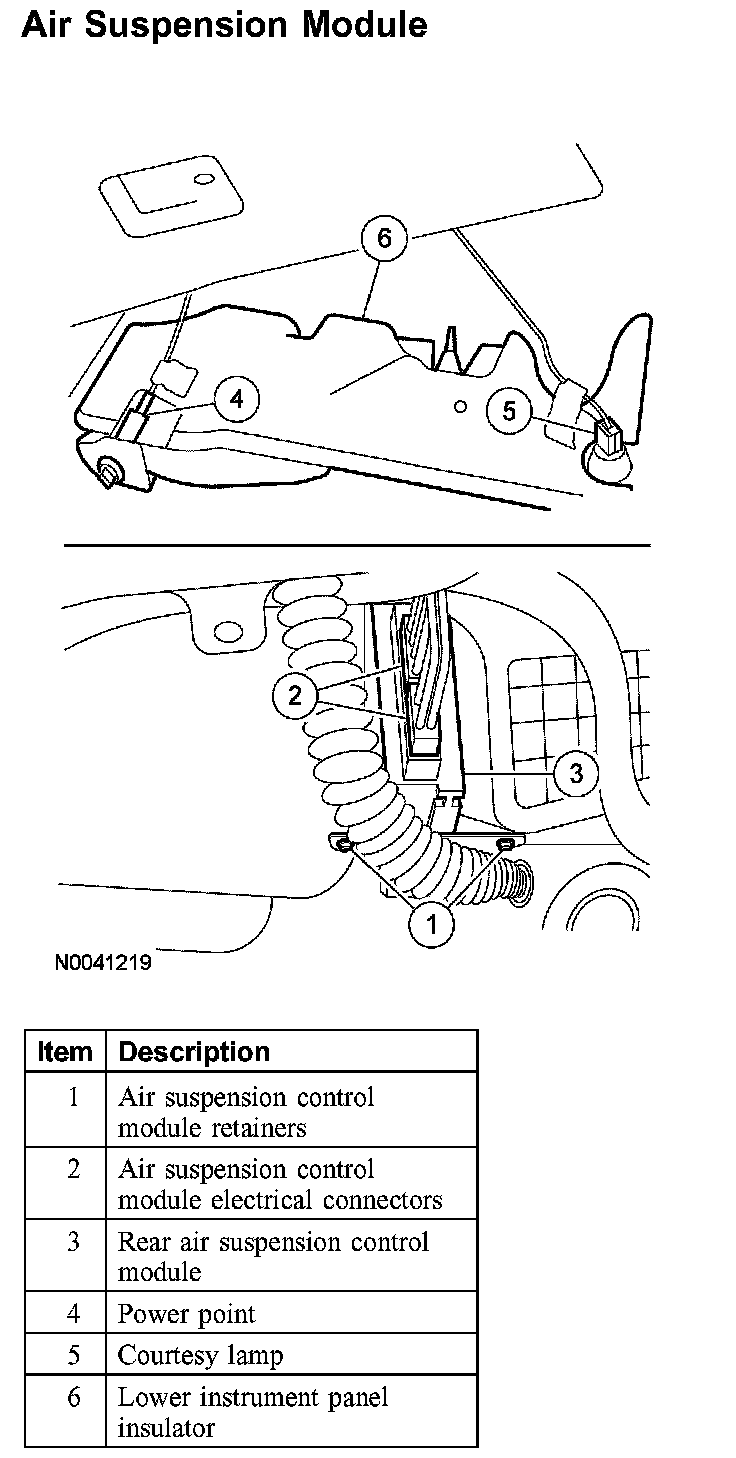 Air Suspension Module

6
4
5
2
3
1

N0041219

| Item | Description |
|---|---|
| 1 | Air suspension control module retainers |
| 2 | Air suspension control module electrical connectors |
| 3 | Rear air suspension control module |
| 4 | Power point |
| 5 | Courtesy lamp |
| 6 | Lower instrument panel insulator |