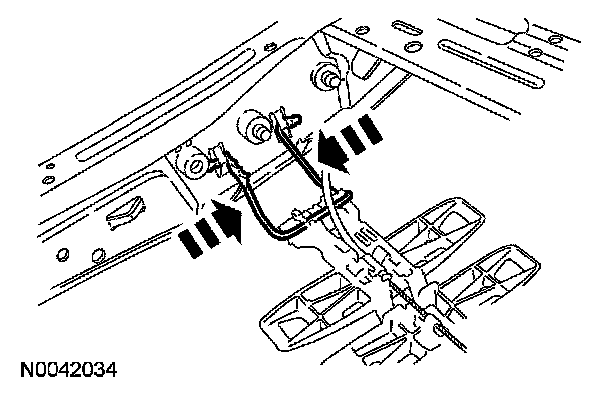 N0042034