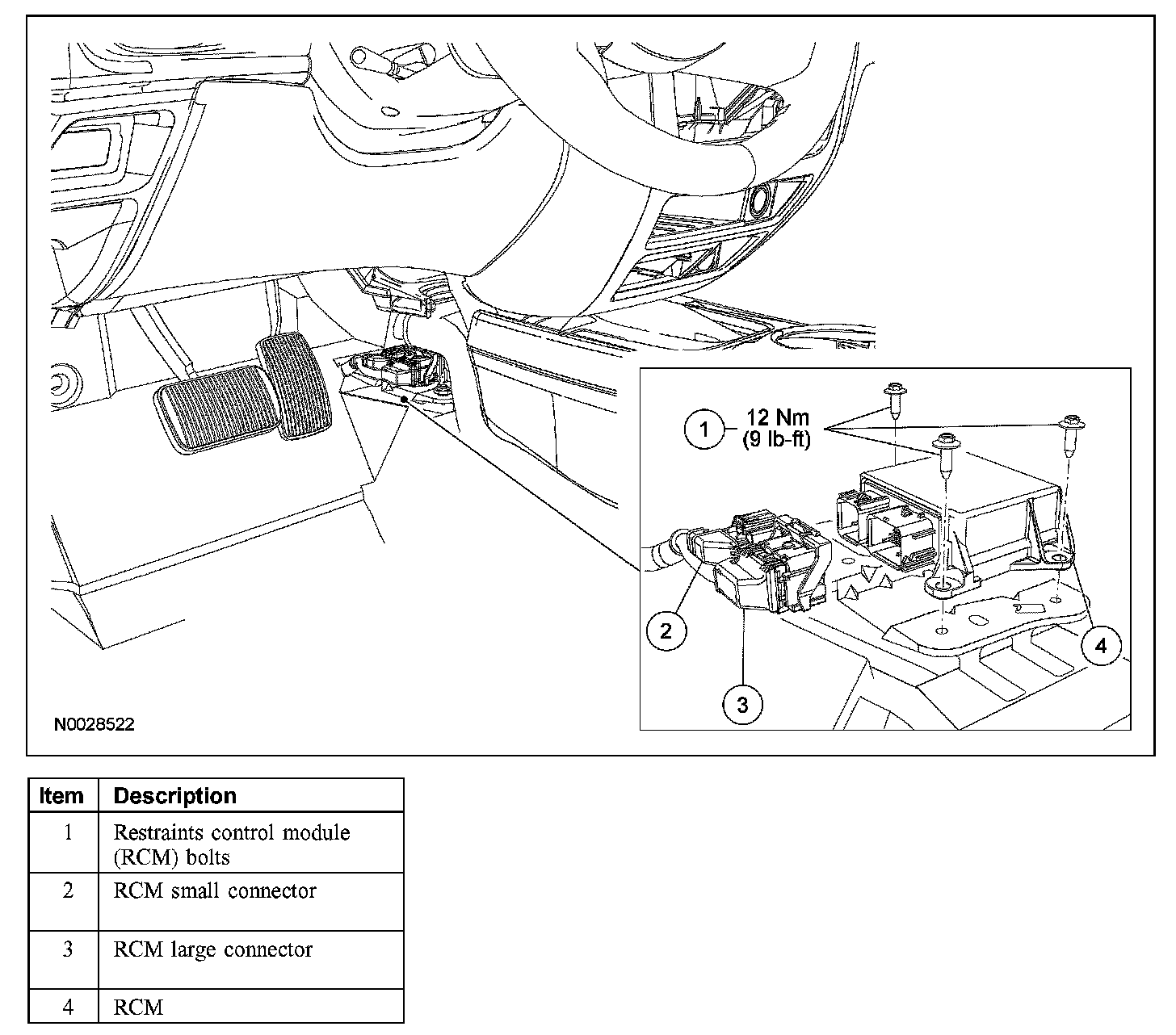 1 12 Nm (9 lb-ft)

2

3

4

N0028522

| Item | Description |
|---|---|
| 1 | Restraints control module (RCM) bolts |
| 2 | RCM small connector |
| 3 | RCM large connector |
| 4 | RCM |