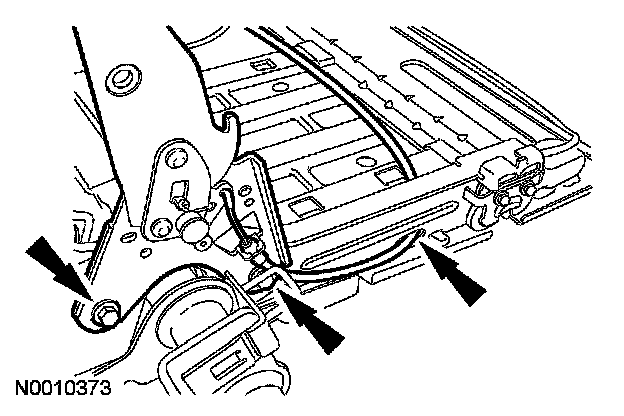 N0010373