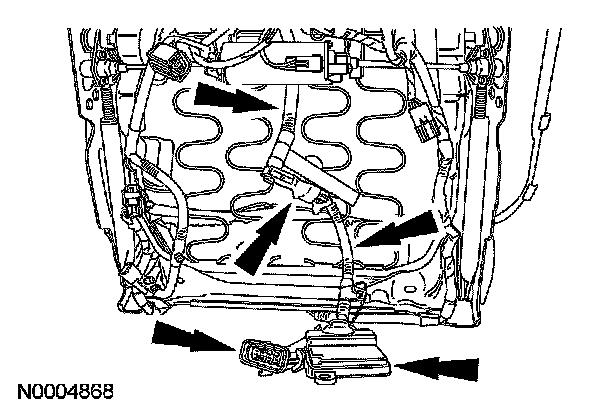 N0004868