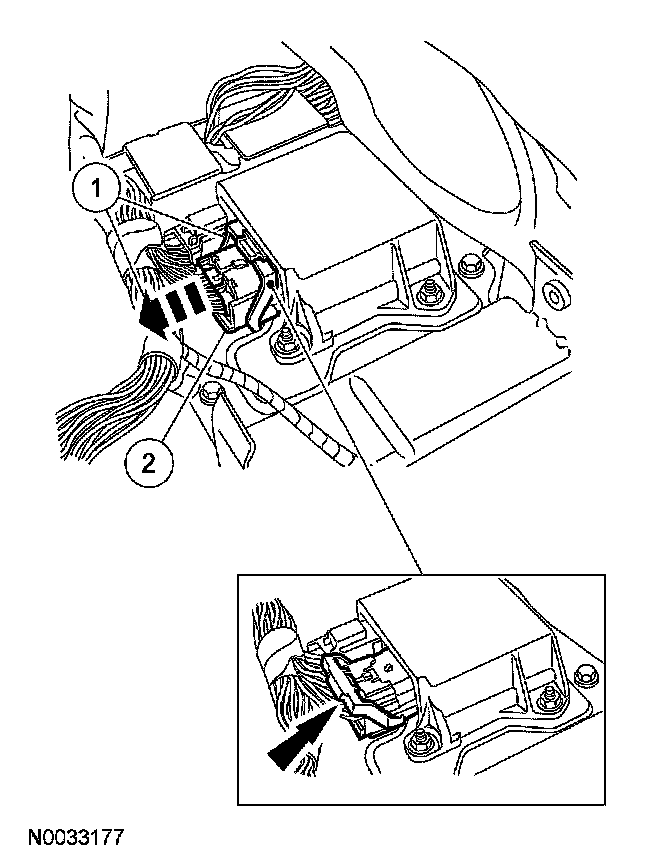 1

2

N0033177