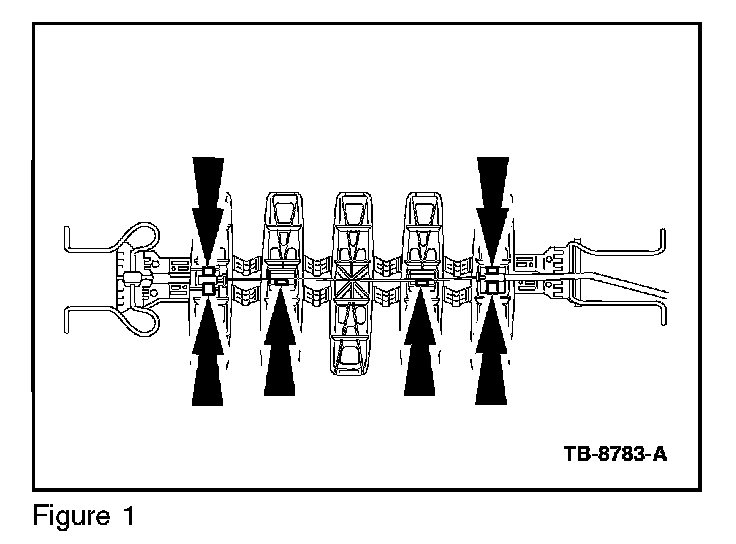 TB-8783-A

Figure 1