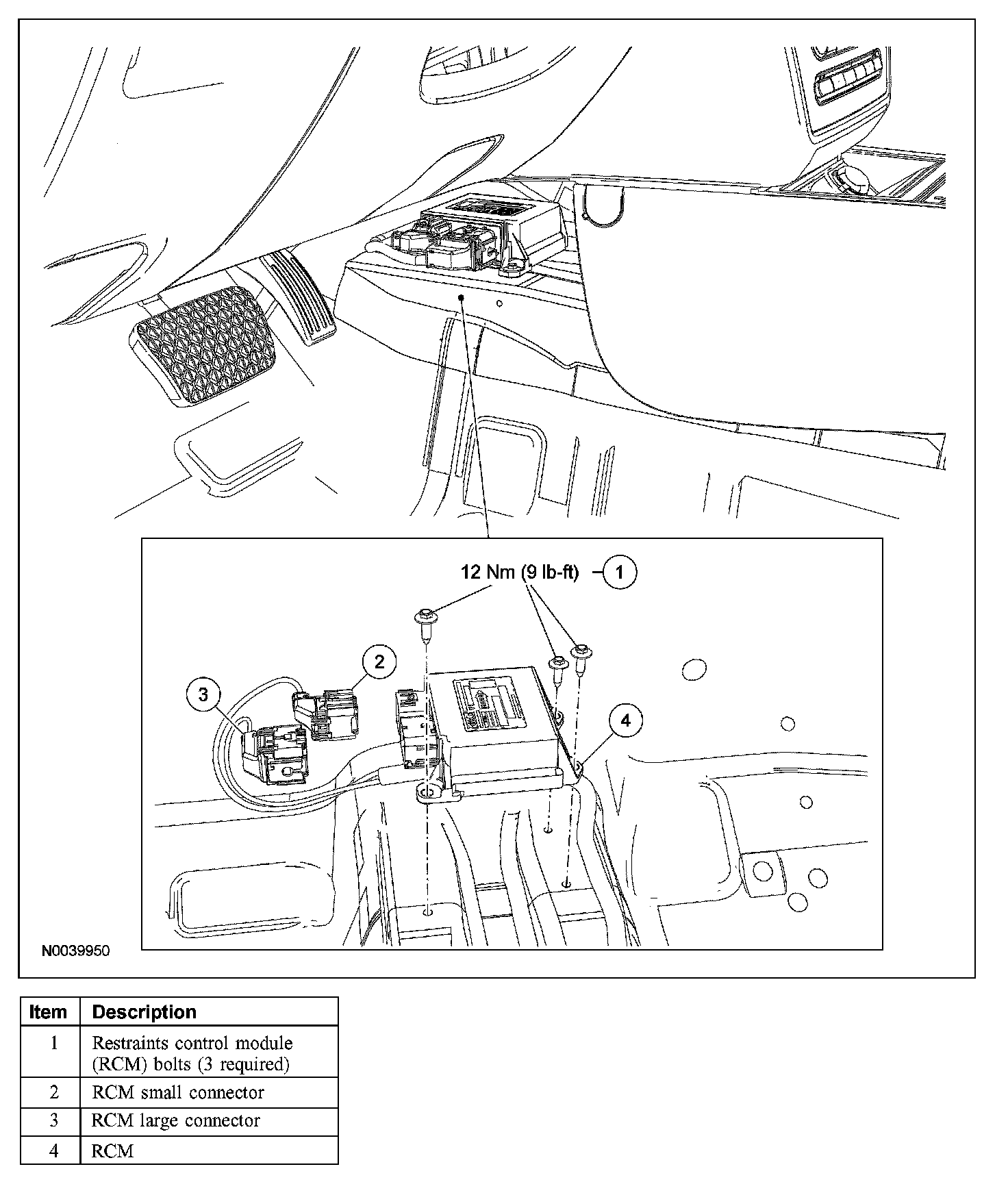 12 Nm (9 lb-ft)

1

2

3

4

N0039950

| Item | Description |
|---|---|
| 1 | Restraints control module (RCM) bolts (3 required) |
| 2 | RCM small connector |
| 3 | RCM large connector |
| 4 | RCM |