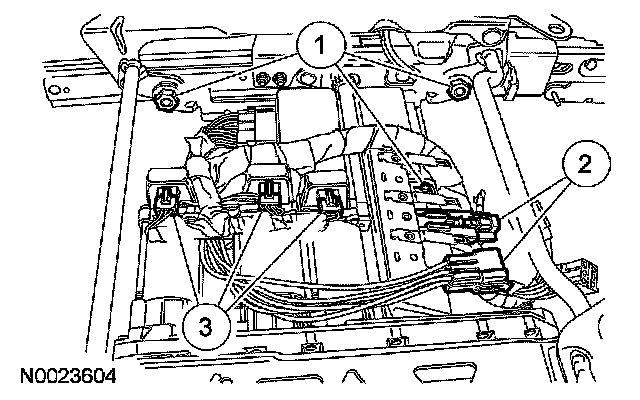 1
2
3
N0023604