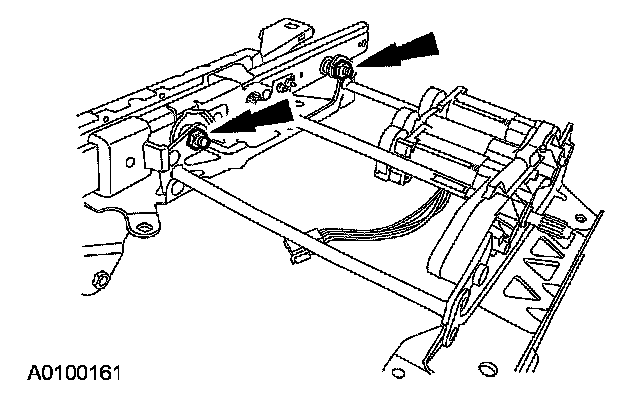 A0100161