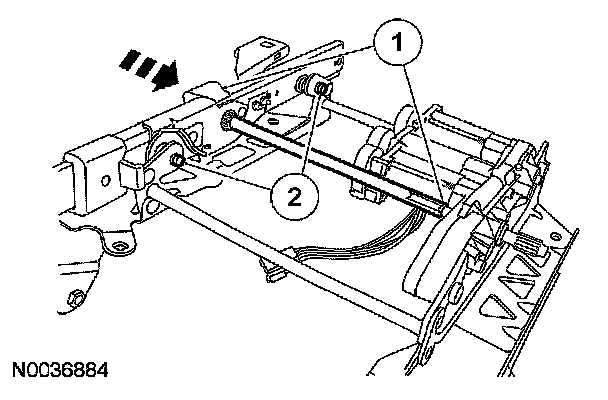 1

2

N0036884