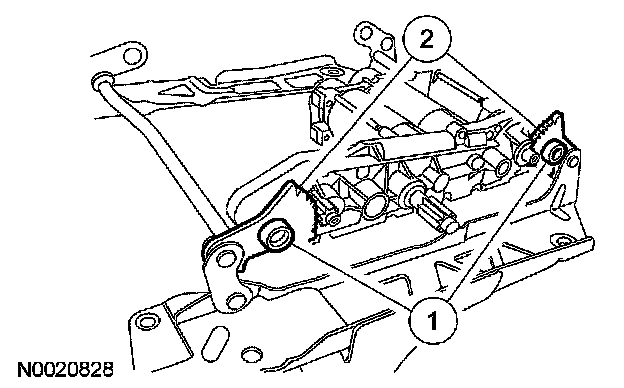 2

1

N0020828