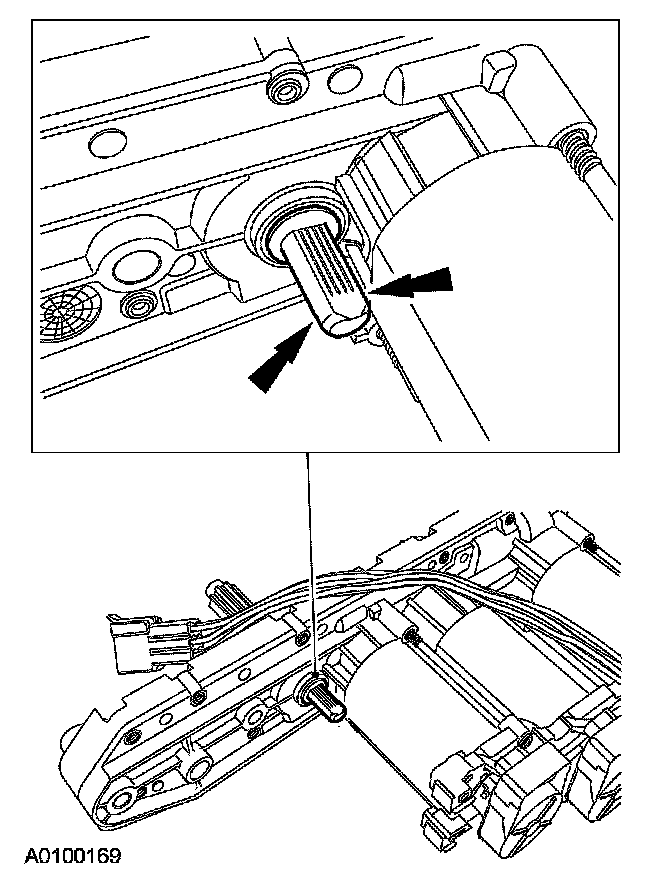 A0100169